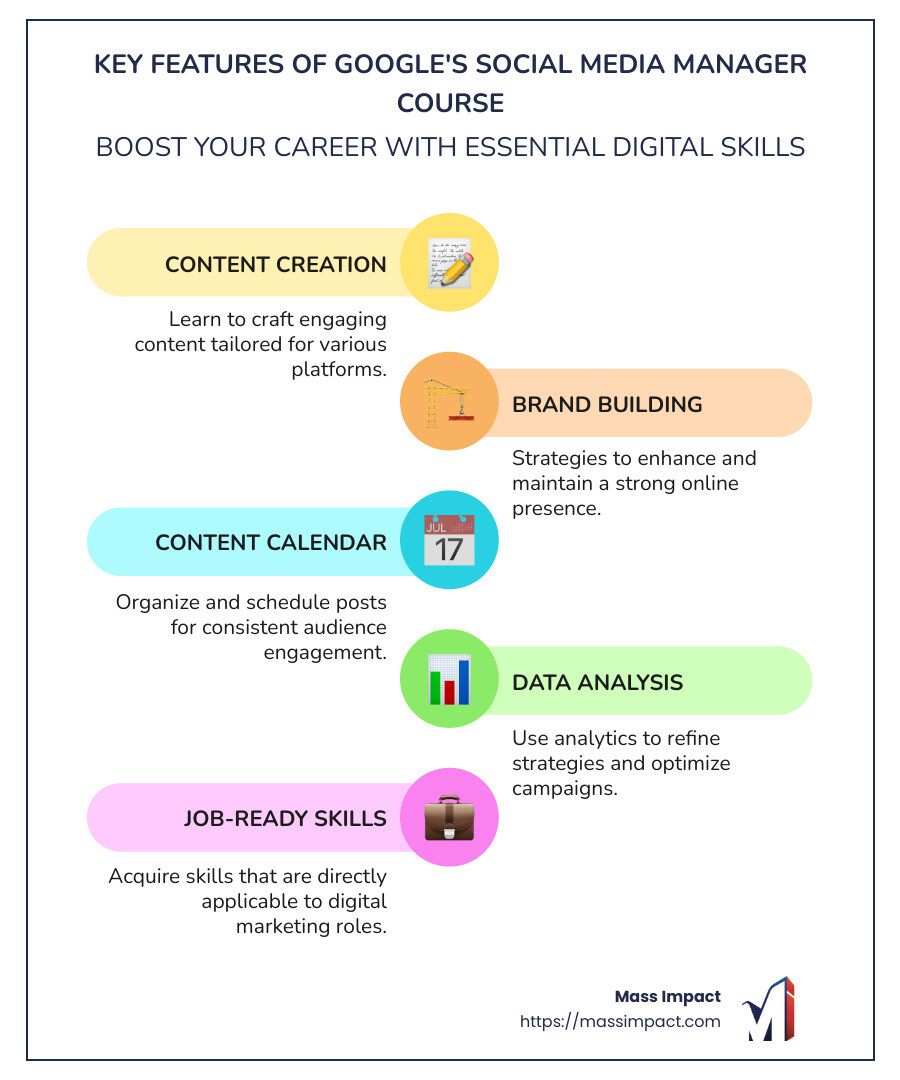 KEY FEATURES OF GOOGLE'S SOCIAL MEDIA MANAGER COURSE

BOOST YOUR CAREER WITH ESSENTIAL DIGITAL SKILLS

CONTENT CREATION

Learn to craft engaging content tailored for various platforms.

BRAND BUILDING

Strategies to enhance and maintain a strong online presence.

CONTENT CALENDAR

JUL
17

Organize and schedule posts for consistent audience engagement.

DATA ANALYSIS

Use analytics to refine strategies and optimize campaigns.

JOB-READY SKILLS

Acquire skills that are directly applicable to digital marketing roles.

Mass Impact
https://massimpact.com