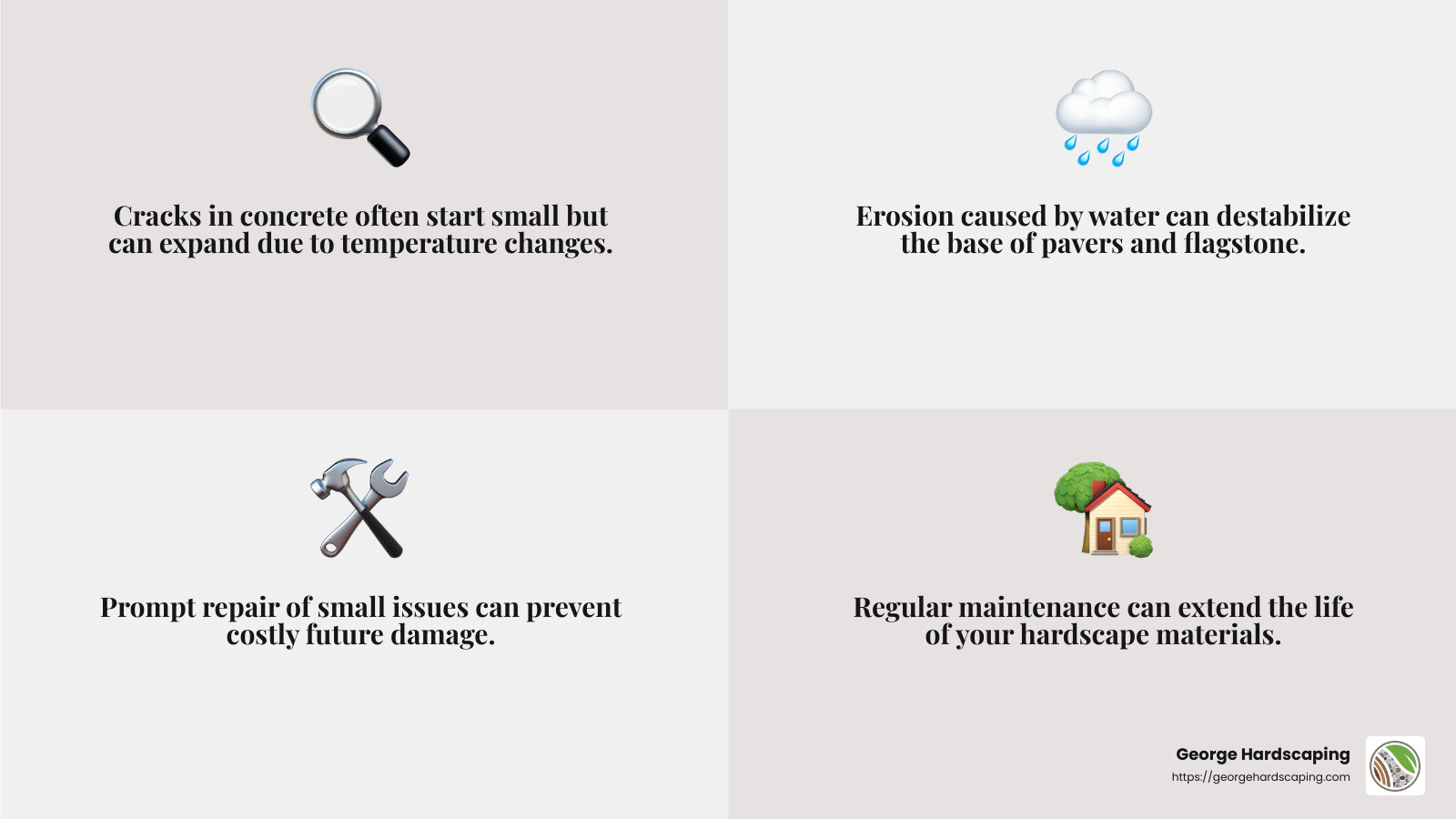 Cracks in concrete often start small but can expand due to temperature changes.

Erosion caused by water can destabilize the base of pavers and flagstone.

Prompt repair of small issues can prevent costly future damage.

Regular maintenance can extend the life of your hardscape materials.

George Hardscaping
https://georgehardscaping.com