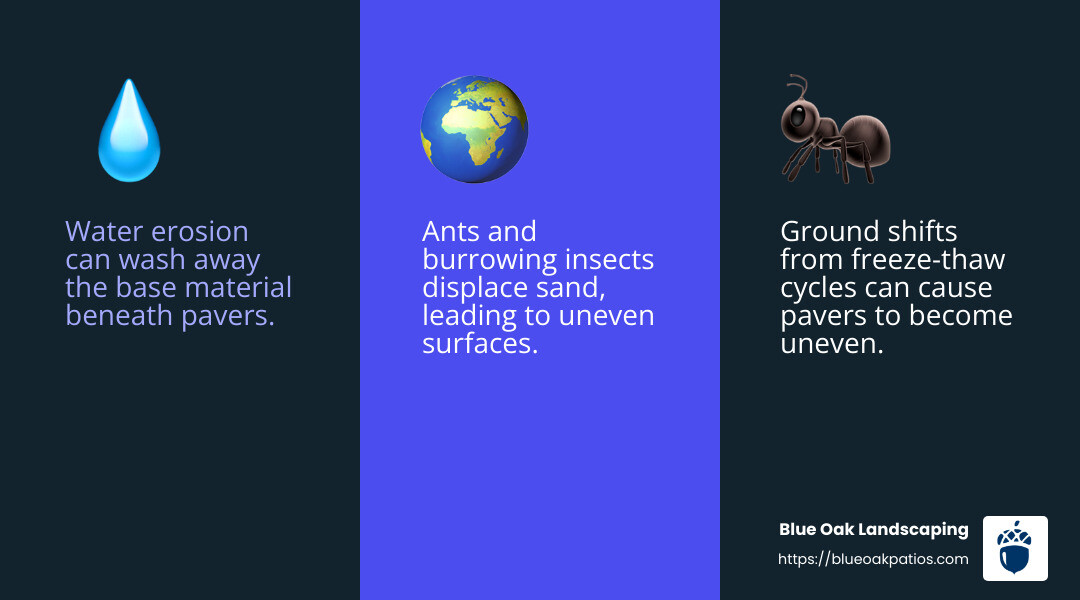 Water erosion can wash away the base material beneath pavers.

Ants and burrowing insects displace sand, leading to uneven surfaces.

Ground shifts from freeze-thaw cycles can cause pavers to become uneven.

Blue Oak Landscaping
https://blueoakpatios.com