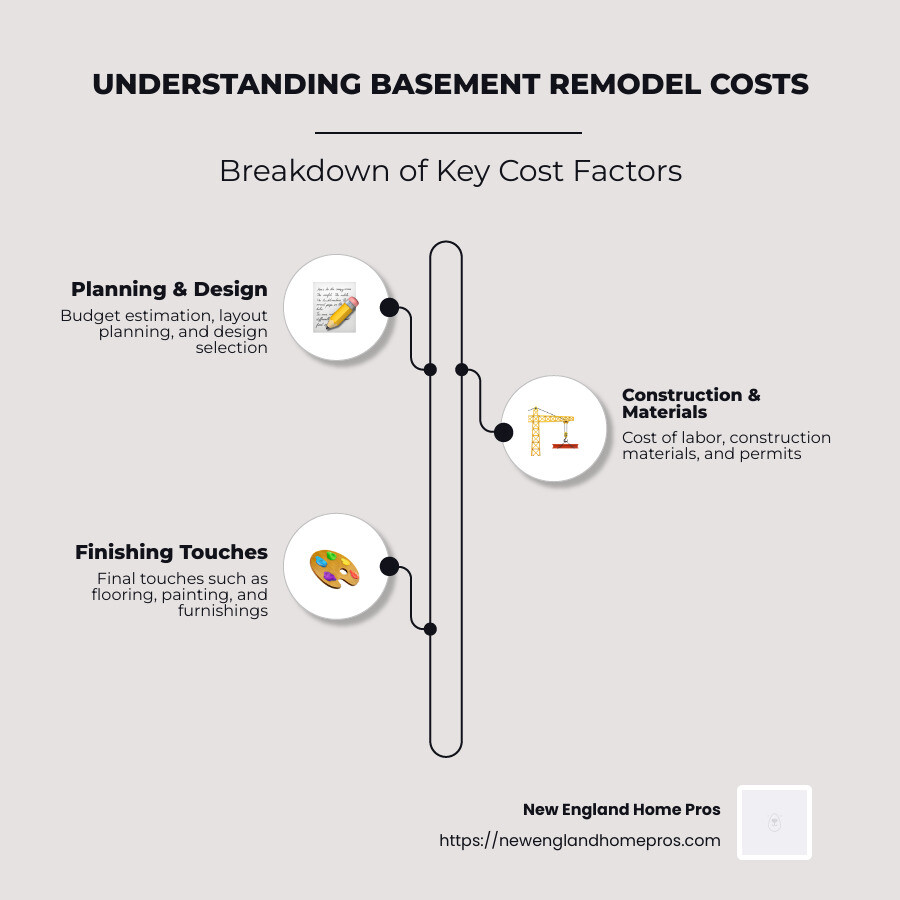 UNDERSTANDING BASEMENT REMODEL COSTS

Breakdown of Key Cost Factors

Planning & Design
Budget estimation, layout planning, and design selection

Construction & Materials
Cost of labor, construction materials, and permits

Finishing Touches
Final touches such as flooring, painting, and furnishings

New England Home Pros
https://newenglandhomepros.com