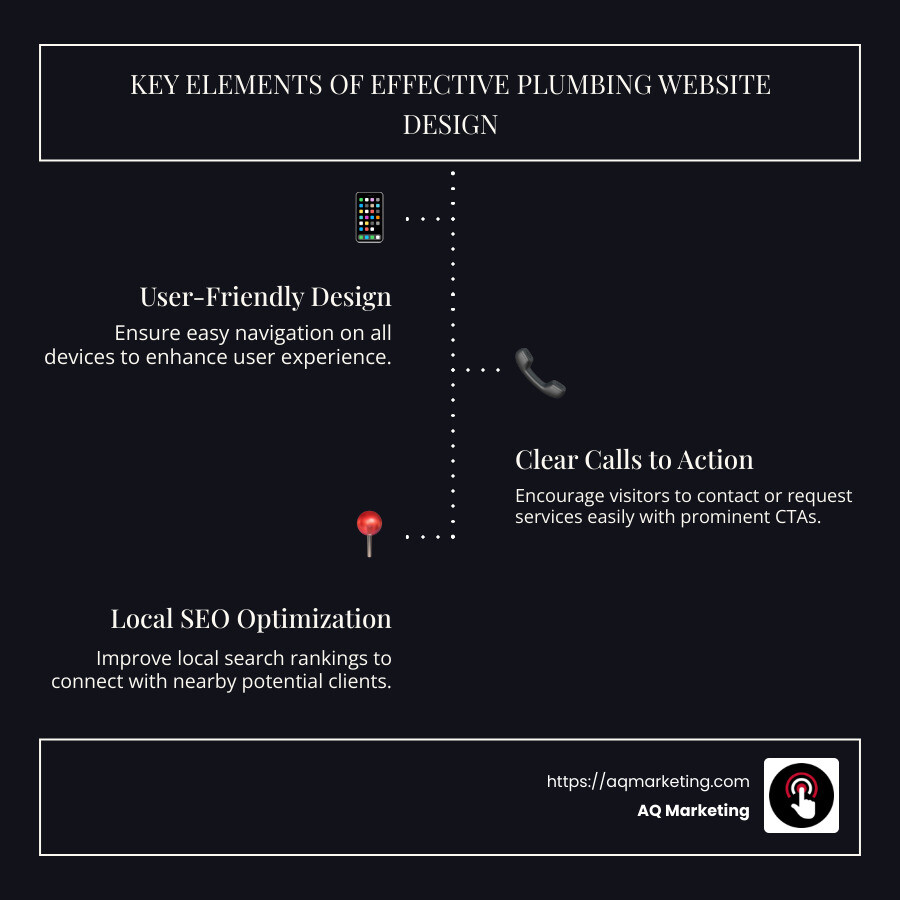 KEY ELEMENTS OF EFFECTIVE PLUMBING WEBSITE DESIGN

User-Friendly Design

Ensure easy navigation on all devices to enhance user experience.

Clear Calls to Action

Encourage visitors to contact or request services easily with prominent CTAs.

Local SEO Optimization

Improve local search rankings to connect with nearby potential clients.

https://aqmarketing.com
AQ Marketing