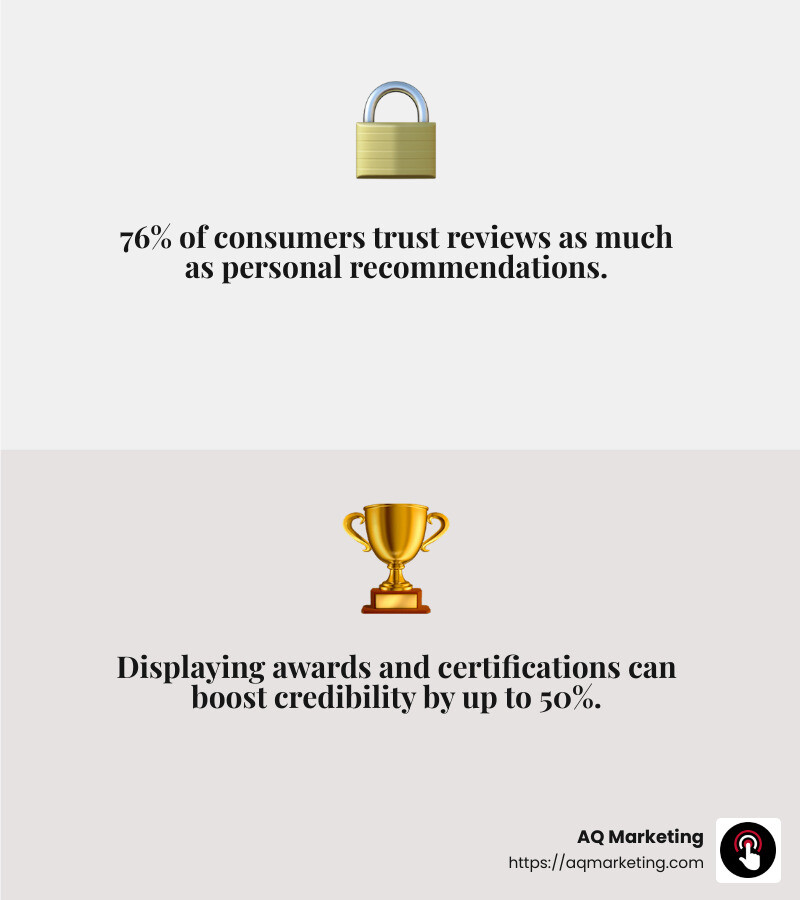 76% of consumers trust reviews as much as personal recommendations.

Displaying awards and certifications can boost credibility by up to 50%.

AQ Marketing
https://aqmarketing.com