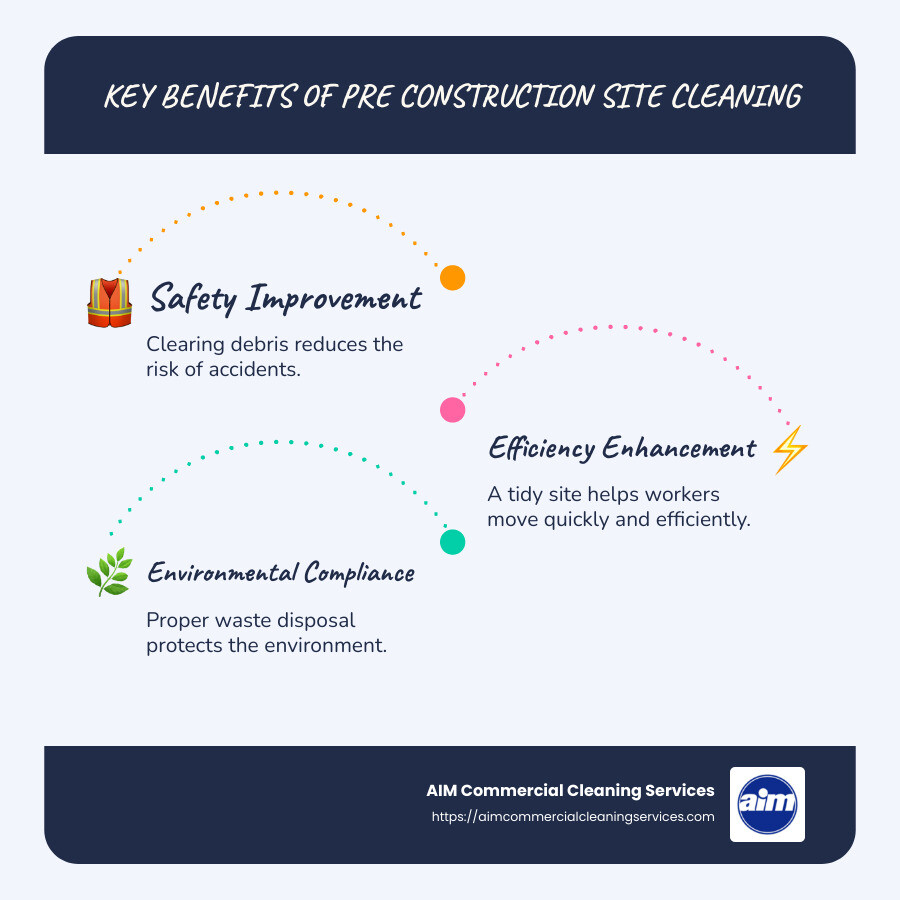 KEY BENEFITS OF PRE CONSTRUCTION SITE CLEANING

Safety Improvement

Clearing debris reduces the risk of accidents.

Efficiency Enhancement

A tidy site helps workers move quickly and efficiently.

Environmental Compliance

Proper waste disposal protects the environment.

AIM Commercial Cleaning Services
https://aimcommercialcleaningservices.com

aim