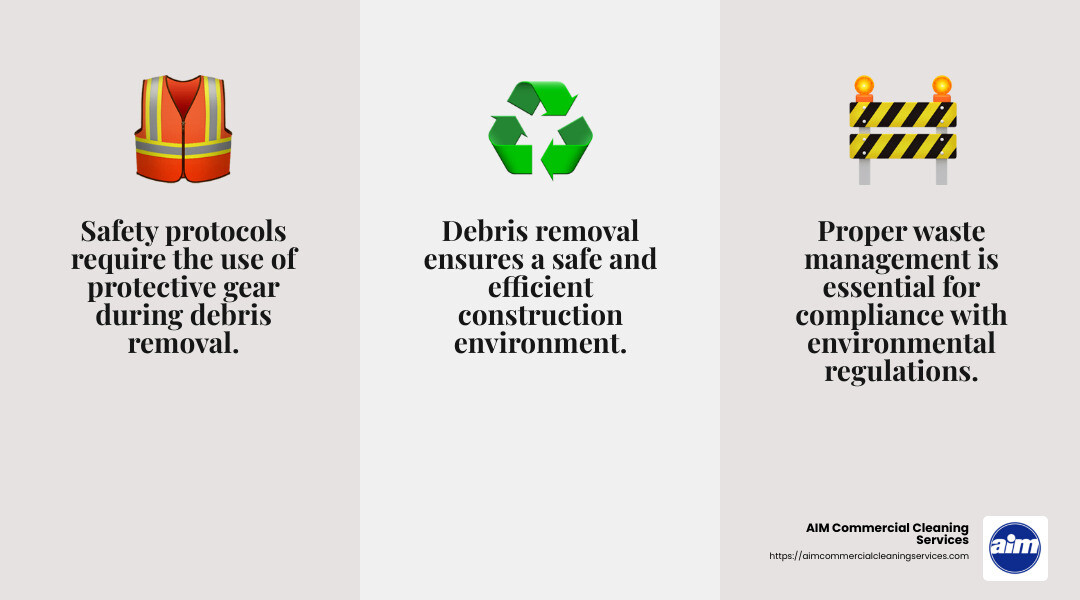 Safety protocols require the use of protective gear during debris removal.

Debris removal ensures a safe and efficient construction environment.

Proper waste management is essential for compliance with environmental regulations.

AIM Commercial Cleaning Services
https://aimcommercialcleaningservices.com

aim