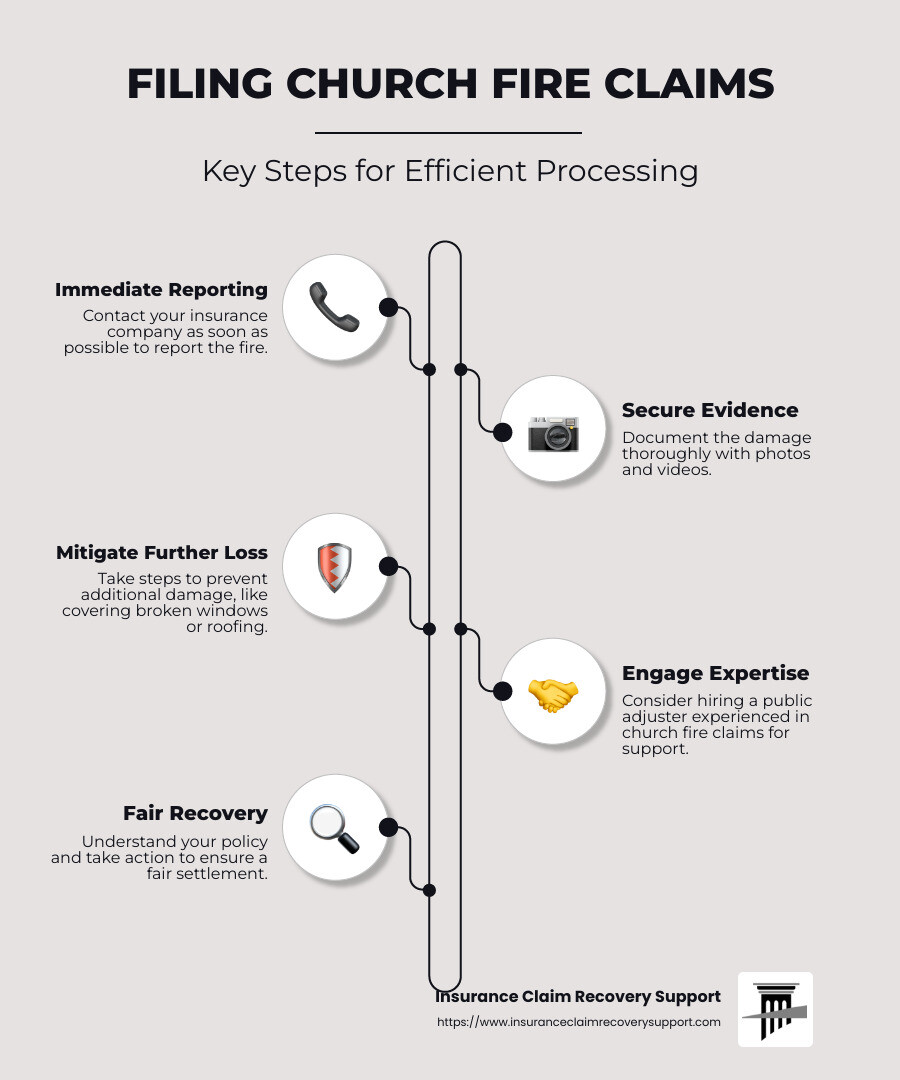 FILING CHURCH FIRE CLAIMS

Key Steps for Efficient Processing

Immediate Reporting
Contact your insurance company as soon as possible to report the fire.

Secure Evidence
Document the damage thoroughly with photos and videos.

Mitigate Further Loss
Take steps to prevent additional damage, like covering broken windows or roofing.

Engage Expertise
Consider hiring a public adjuster experienced in church fire claims for support.

Fair Recovery
Understand your policy and take action to ensure a fair settlement.

Insurance Claim Recovery Support
https://www.insuranceclaimrecoverysupport.com