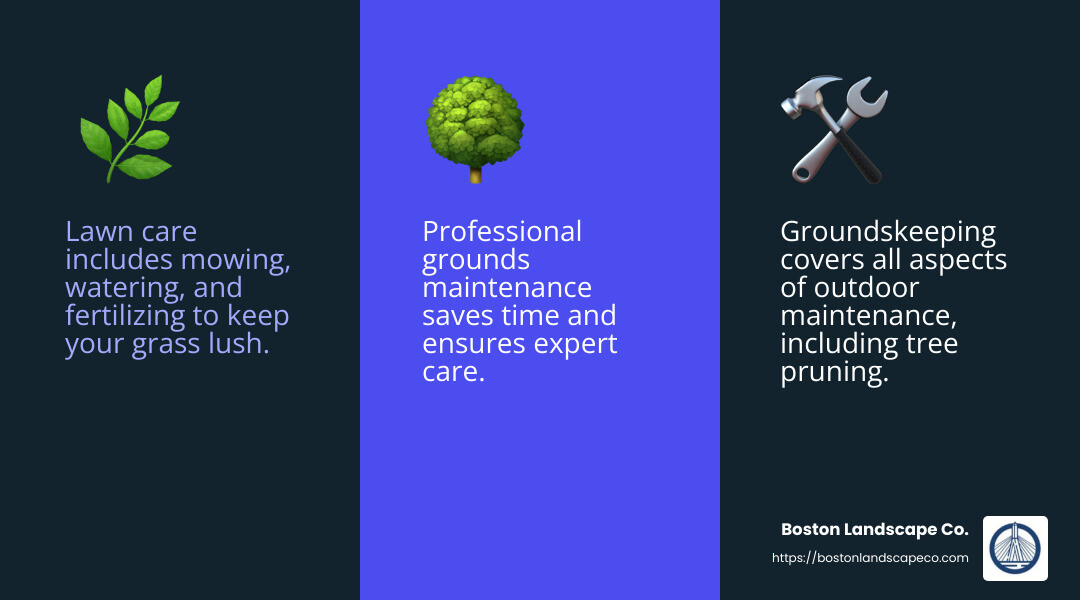 Lawn care includes mowing, watering, and fertilizing to keep your grass lush.

Professional grounds maintenance saves time and ensures expert care.

Groundskeeping covers all aspects of outdoor maintenance, including tree pruning.

Boston Landscape Co.

https://bostonlandscapeco.com