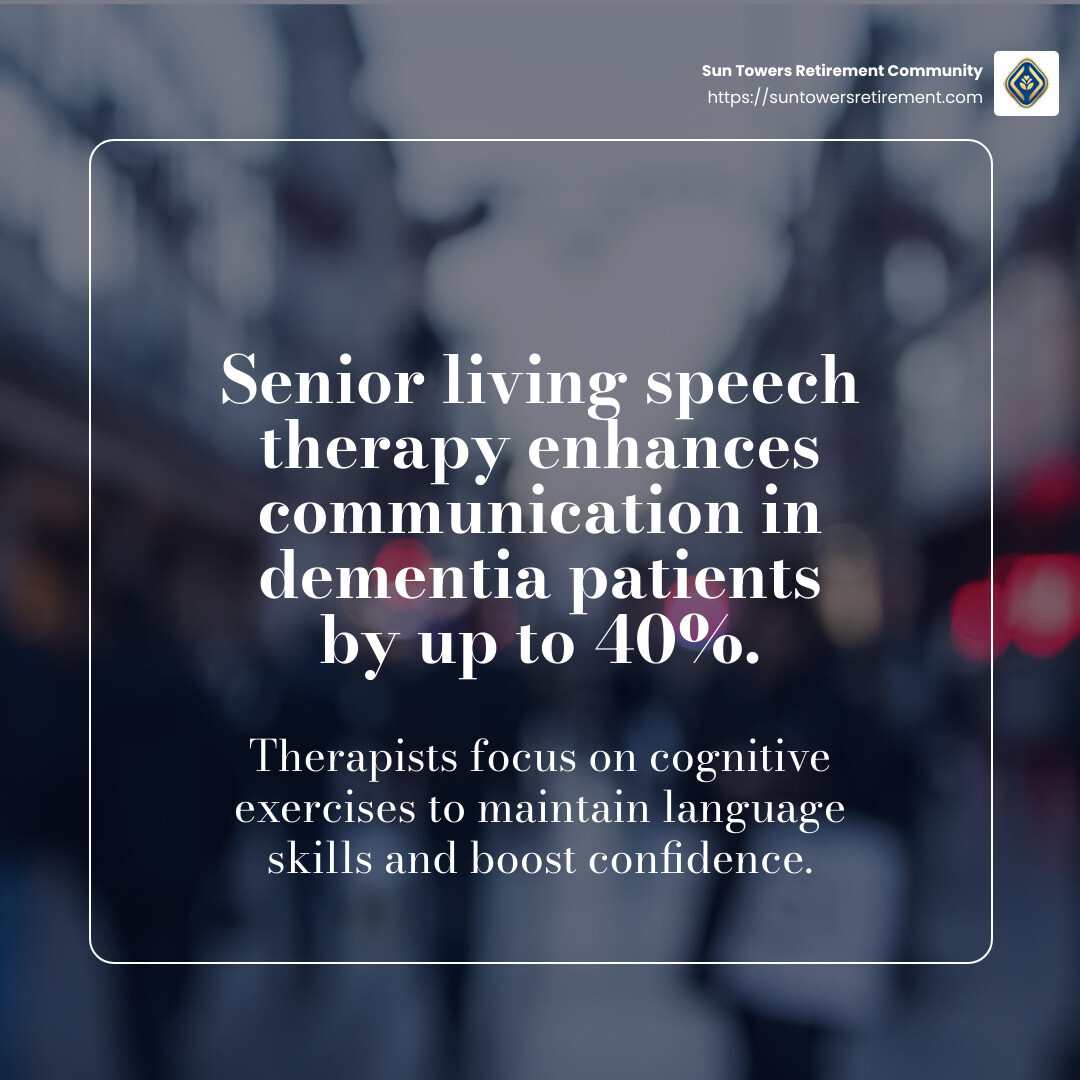 Sun Towers Retirement Community
https://suntowersretirement.com

Senior living speech therapy enhances communication in dementia patients by up to 40%.

Therapists focus on cognitive exercises to maintain language skills and boost confidence.