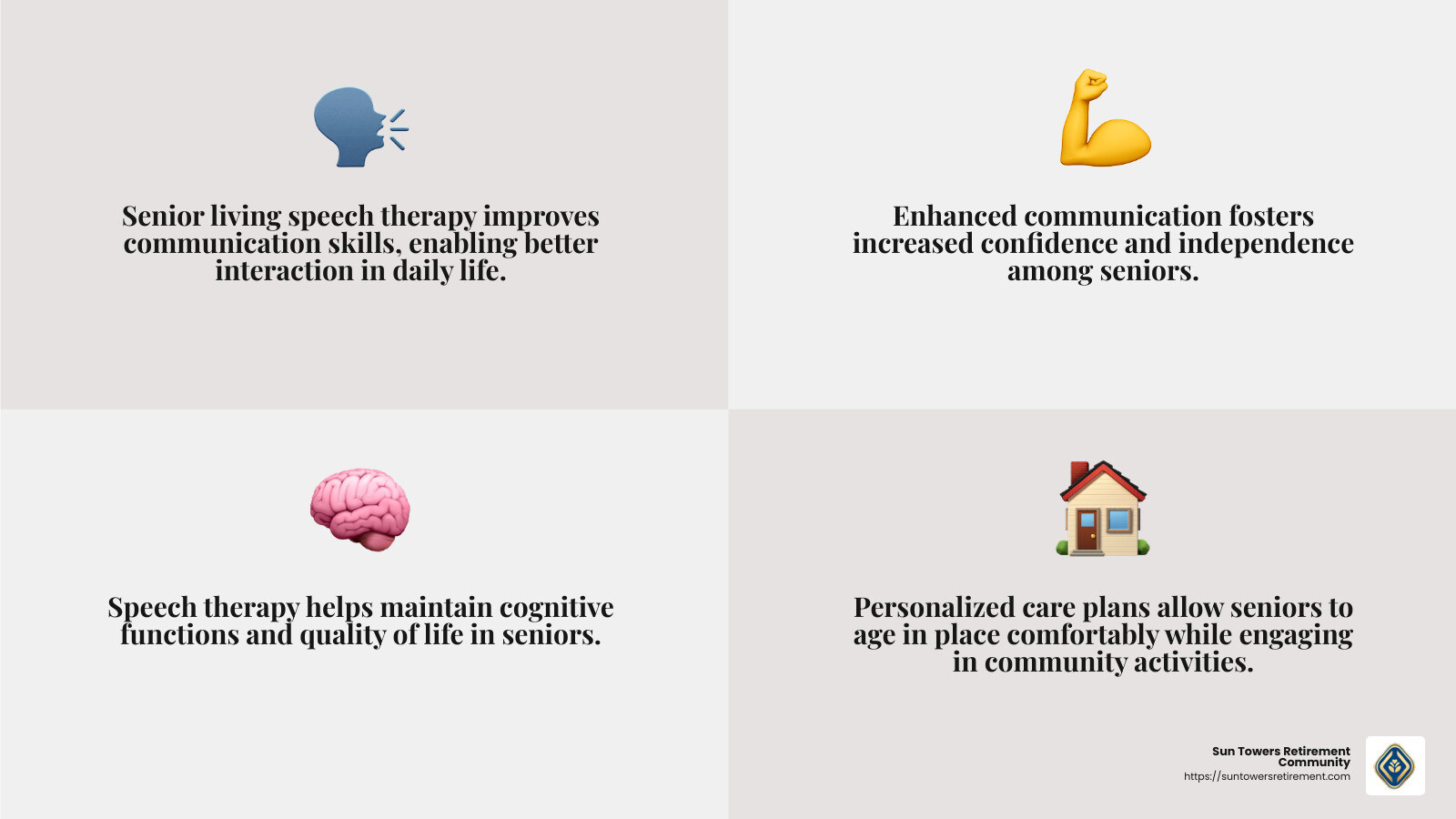 Senior living speech therapy improves communication skills, enabling better interaction in daily life.

Enhanced communication fosters increased confidence and independence among seniors.

Speech therapy helps maintain cognitive functions and quality of life in seniors.

Personalized care plans allow seniors to age in place comfortably while engaging in community activities.

Sun Towers Retirement Community
https://suntowersretirement.com