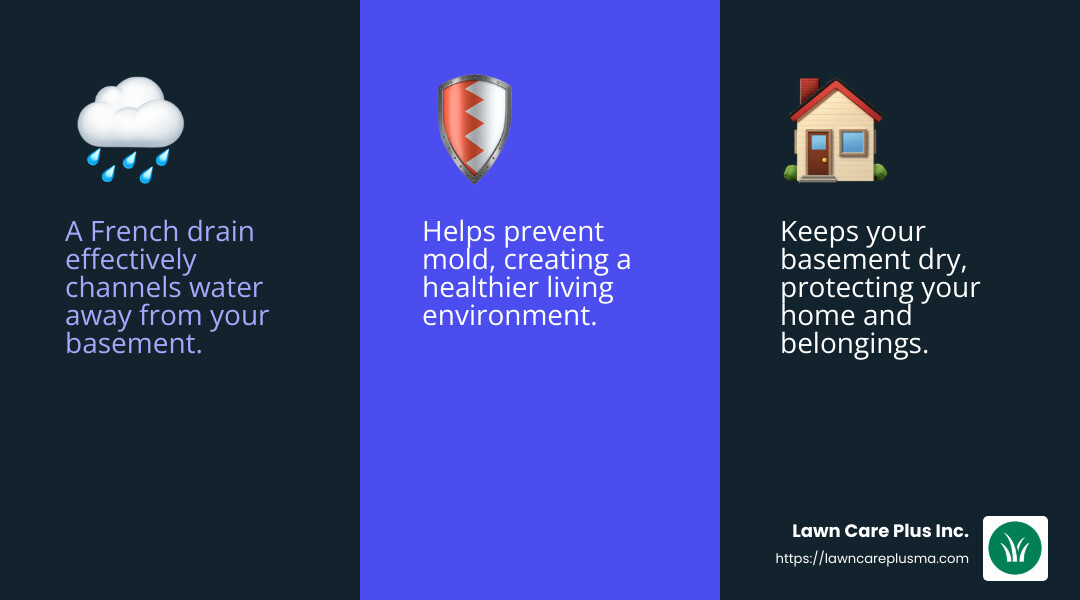 A French drain effectively channels water away from your basement.

Helps prevent mold, creating a healthier living environment.

Keeps your basement dry, protecting your home and belongings.

Lawn Care Plus Inc.
https://lawncareplusma.com