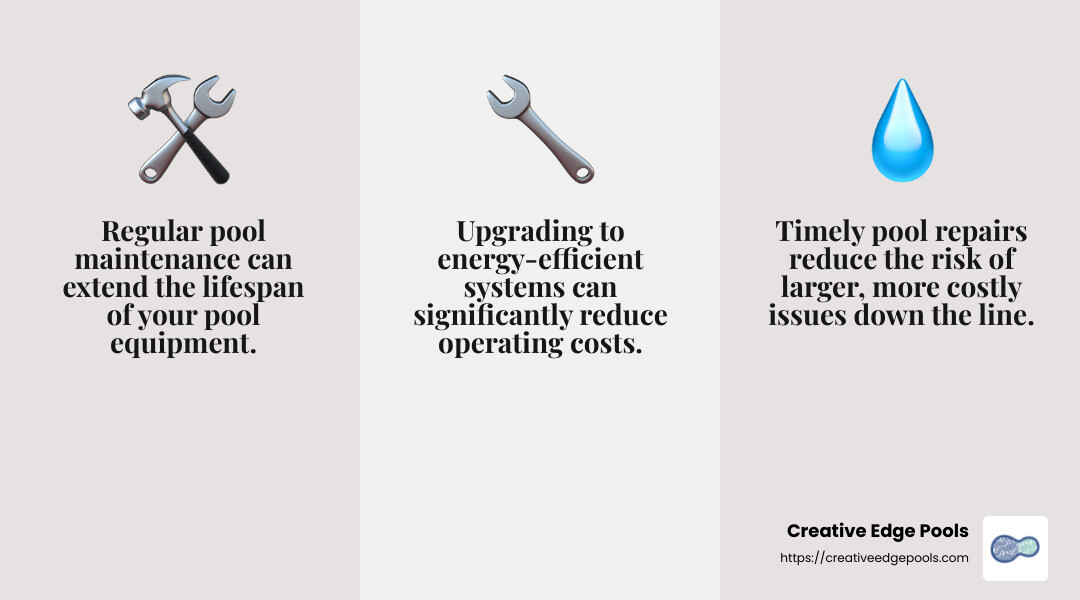 Regular pool maintenance can extend the lifespan of your pool equipment.

Upgrading to energy-efficient systems can significantly reduce operating costs.

Timely pool repairs reduce the risk of larger, more costly issues down the line.

Creative Edge Pools
https://creativeedgepools.com