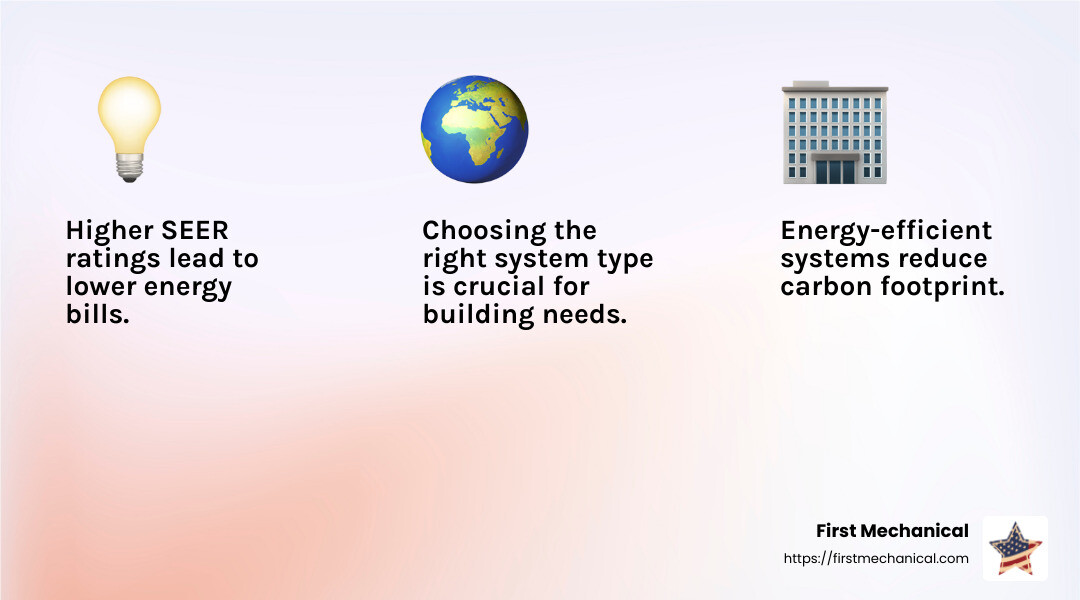 Higher SEER ratings lead to lower energy bills.

Choosing the right system type is crucial for building needs.

Energy-efficient systems reduce carbon footprint.

First Mechanical
https://firstmechanical.com