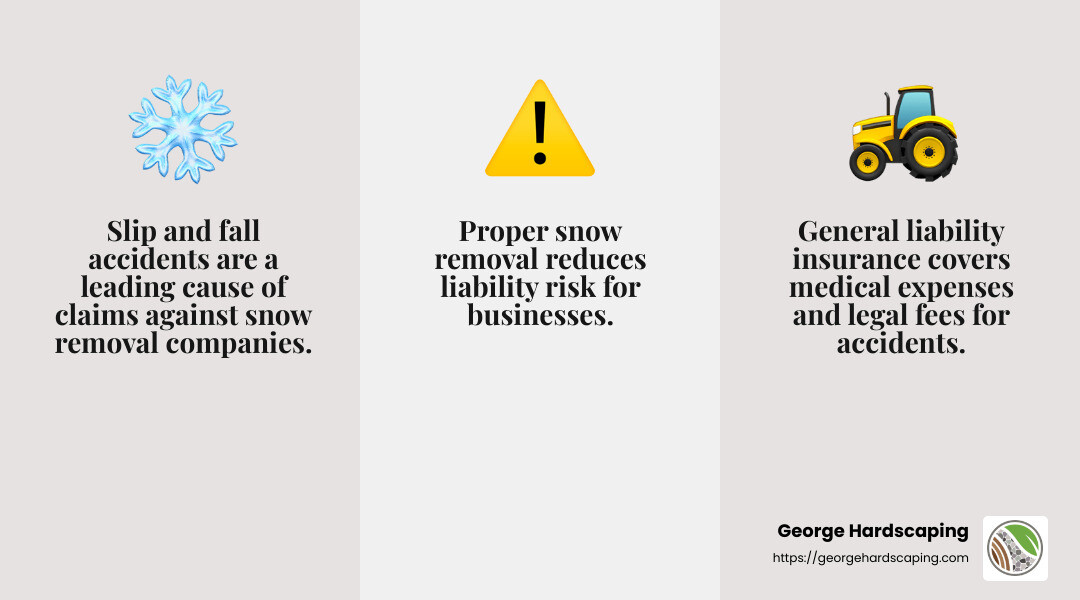 Slip and fall accidents are a leading cause of claims against snow removal companies.

Proper snow removal reduces liability risk for businesses.

General liability insurance covers medical expenses and legal fees for accidents.

George Hardscaping
https://georgehardscaping.com