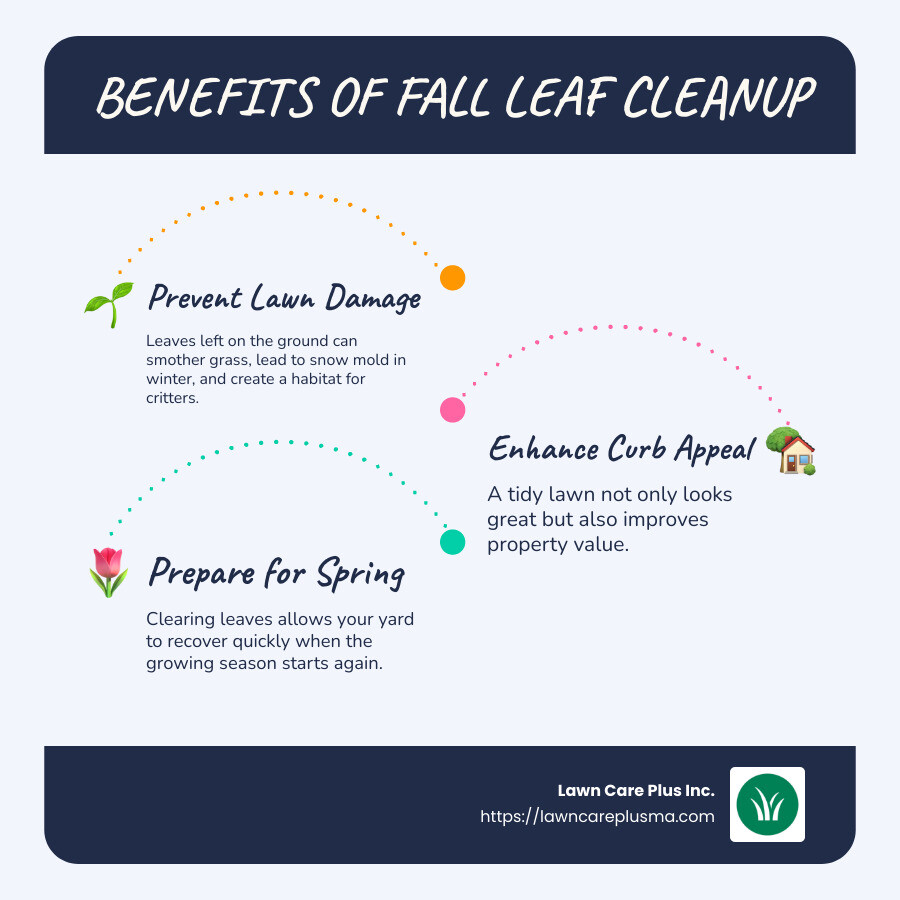 BENEFITS OF FALL LEAF CLEANUP

Prevent Lawn Damage

Leaves left on the ground can smother grass, lead to snow mold in winter, and create a habitat for critters.

Enhance Curb Appeal

A tidy lawn not only looks great but also improves property value.

Prepare for Spring

Clearing leaves allows your yard to recover quickly when the growing season starts again.

Lawn Care Plus Inc.
https://lawncareplusma.com