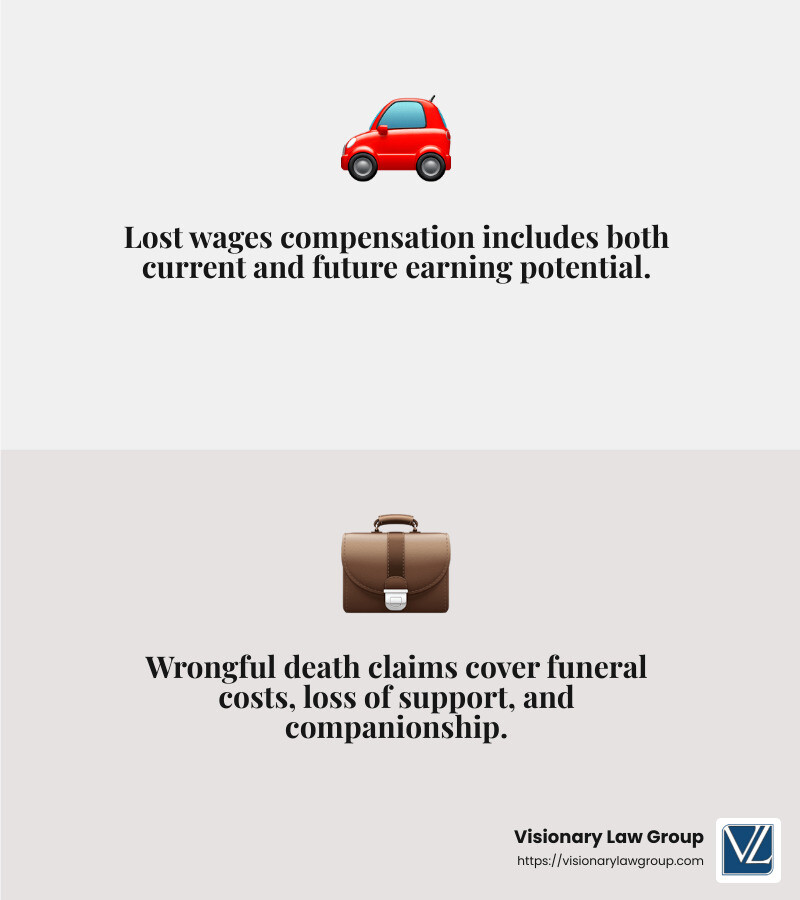 Lost wages compensation includes both current and future earning potential.

Wrongful death claims cover funeral costs, loss of support, and companionship.

Visionary Law Group
https://visionarylawgroup.com

VL