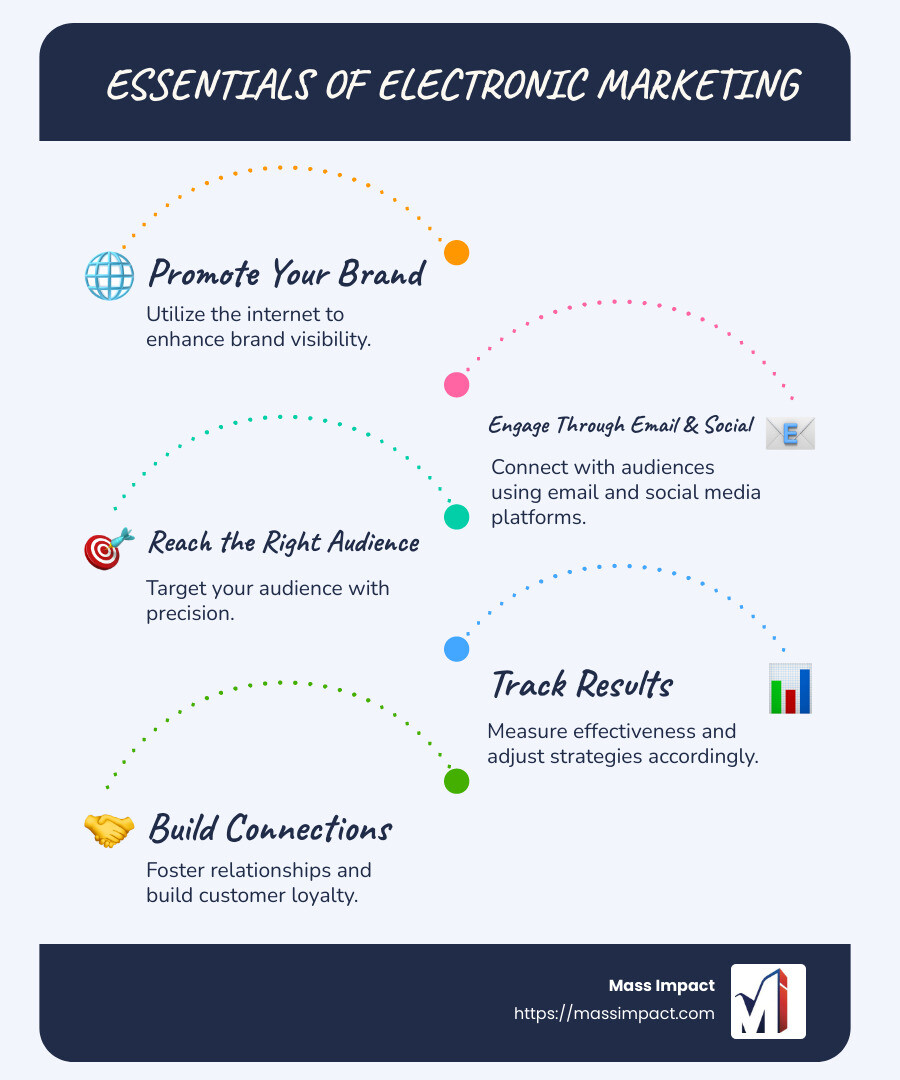 ESSENTIALS OF ELECTRONIC MARKETING

Promote Your Brand

Utilize the internet to enhance brand visibility.

Engage Through Email & Social

Connect with audiences using email and social media platforms.

Reach the Right Audience

Target your audience with precision.

Track Results

Measure effectiveness and adjust strategies accordingly.

Build Connections

Foster relationships and build customer loyalty.

Mass Impact
https://massimpact.com