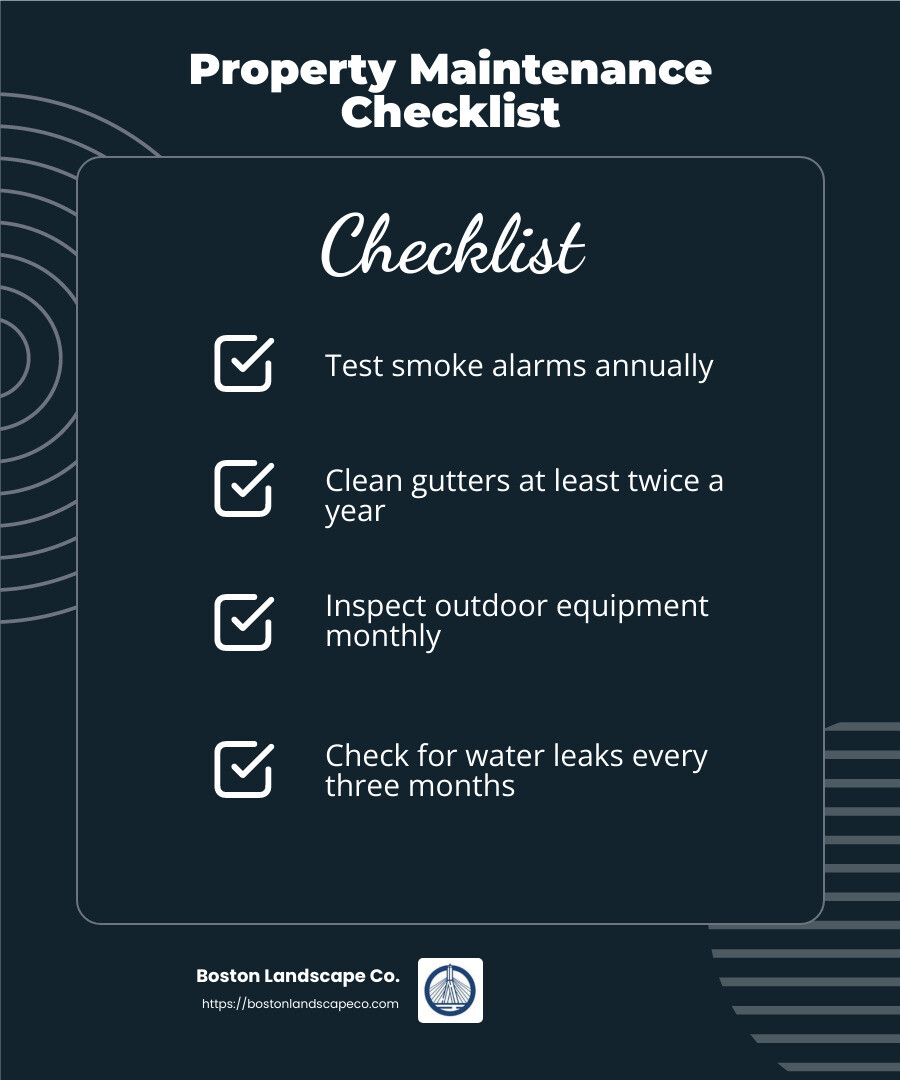 Property Maintenance Checklist

Checklist

Test smoke alarms annually

Clean gutters at least twice a year

Inspect outdoor equipment monthly

Check for water leaks every three months

Boston Landscape Co.
https://bostonlandscapeco.com