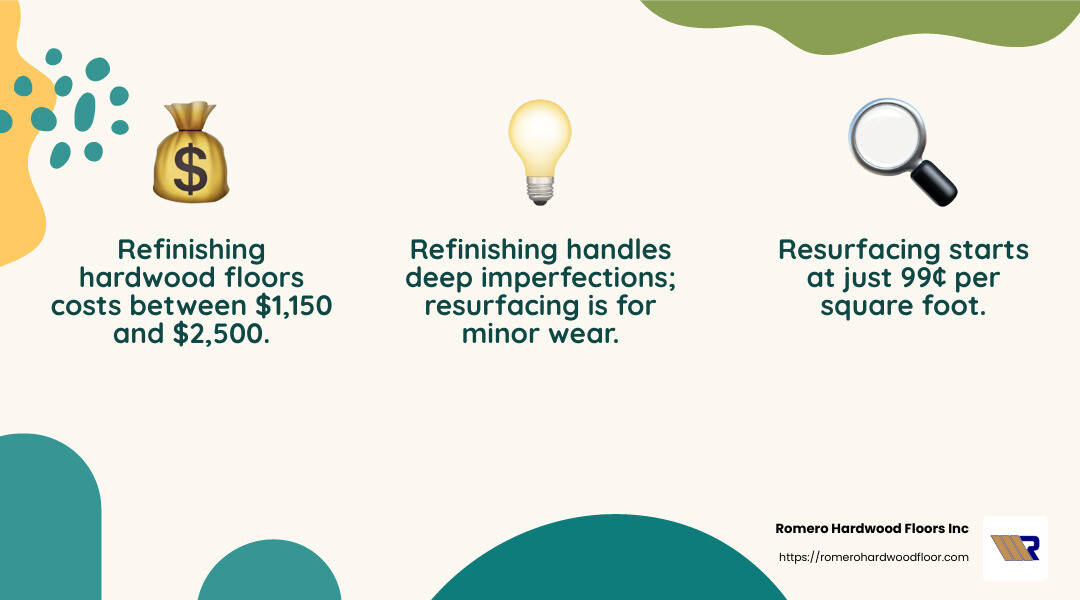 Refinishing hardwood floors costs between \$1,150 and \$2,500.

Refinishing handles deep imperfections; resurfacing is for minor wear.

Resurfacing starts at just 99¢ per square foot.

Romero Hardwood Floors Inc

https://romerohardwoodfloor.com