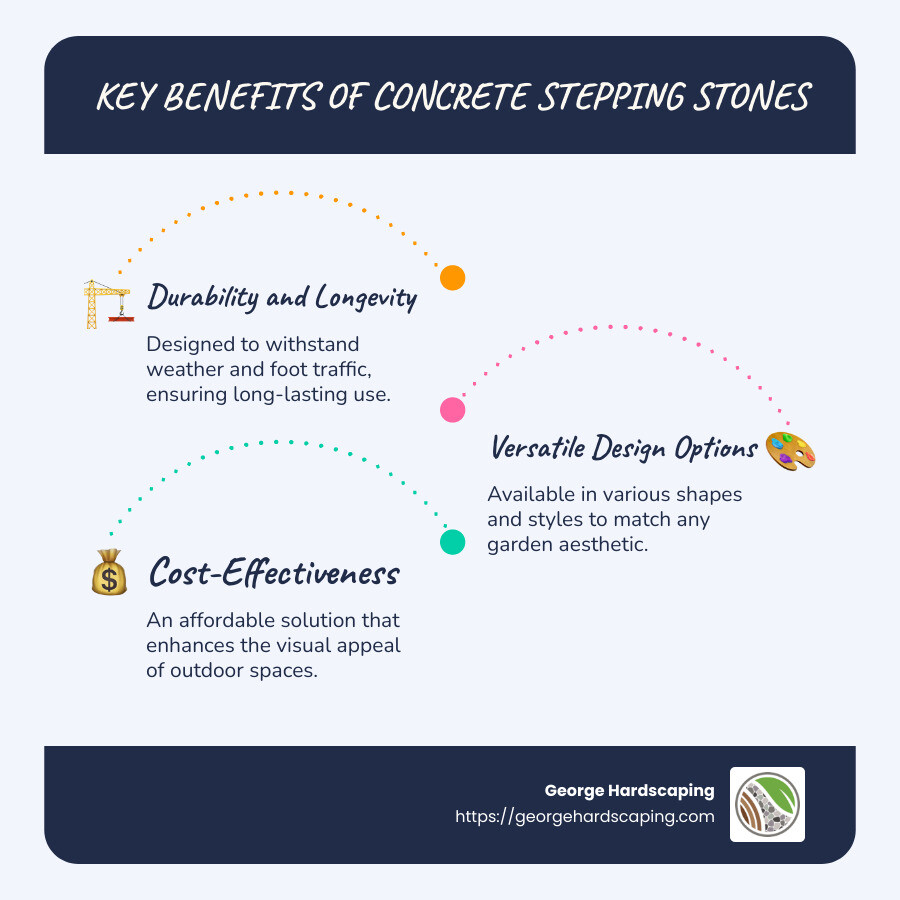 KEY BENEFITS OF CONCRETE STEPPING STONES

Durability and Longevity

Designed to withstand weather and foot traffic, ensuring long-lasting use.

Versatile Design Options

Available in various shapes and styles to match any garden aesthetic.

Cost-Effectiveness

An affordable solution that enhances the visual appeal of outdoor spaces.

George Hardscaping
https://georgehardscaping.com