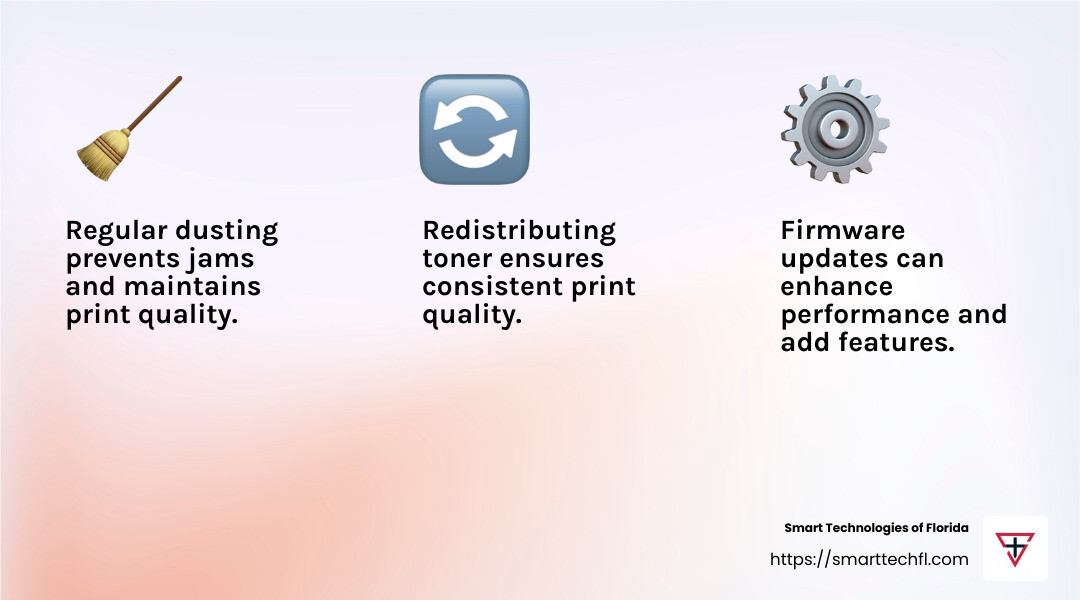 Regular dusting prevents jams and maintains print quality.

Redistributing toner ensures consistent print quality.

Firmware updates can enhance performance and add features.

Smart Technologies of Florida
https://smarttechfl.com