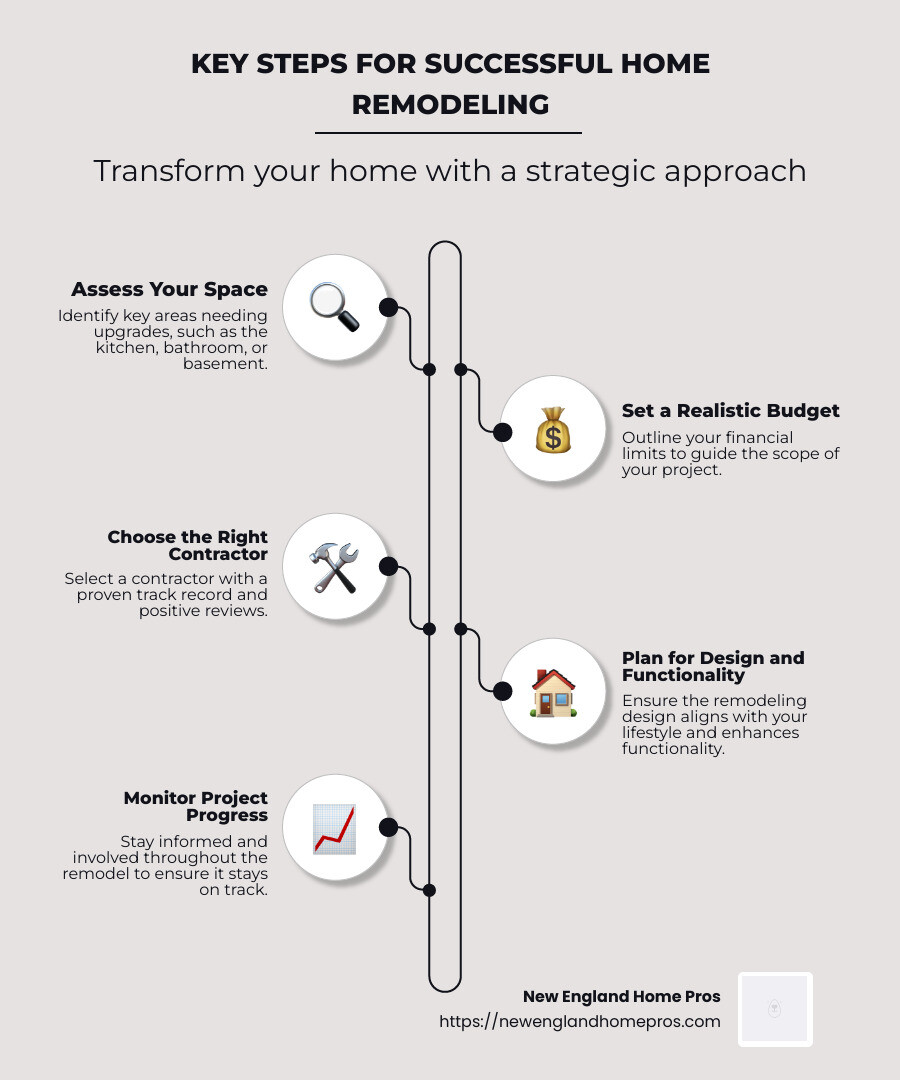 KEY STEPS FOR SUCCESSFUL HOME REMODELING

Transform your home with a strategic approach

Assess Your Space

Identify key areas needing upgrades, such as the kitchen, bathroom, or basement.

Set a Realistic Budget

Outline your financial limits to guide the scope of your project.

Choose the Right Contractor

Select a contractor with a proven track record and positive reviews.

Plan for Design and Functionality

Ensure the remodeling design aligns with your lifestyle and enhances functionality.

Monitor Project Progress

Stay informed and involved throughout the remodel to ensure it stays on track.

New England Home Pros

https://newenglandhomepros.com