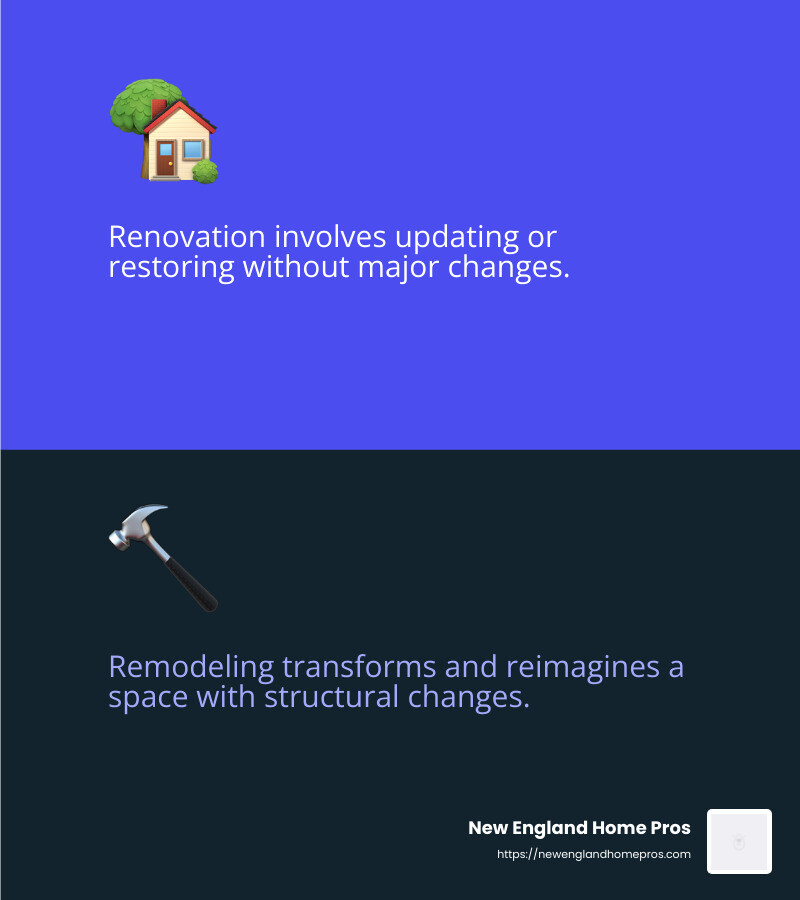 Renovation involves updating or restoring without major changes.

Remodeling transforms and reimagines a space with structural changes.

New England Home Pros
https://newenglandhomepros.com