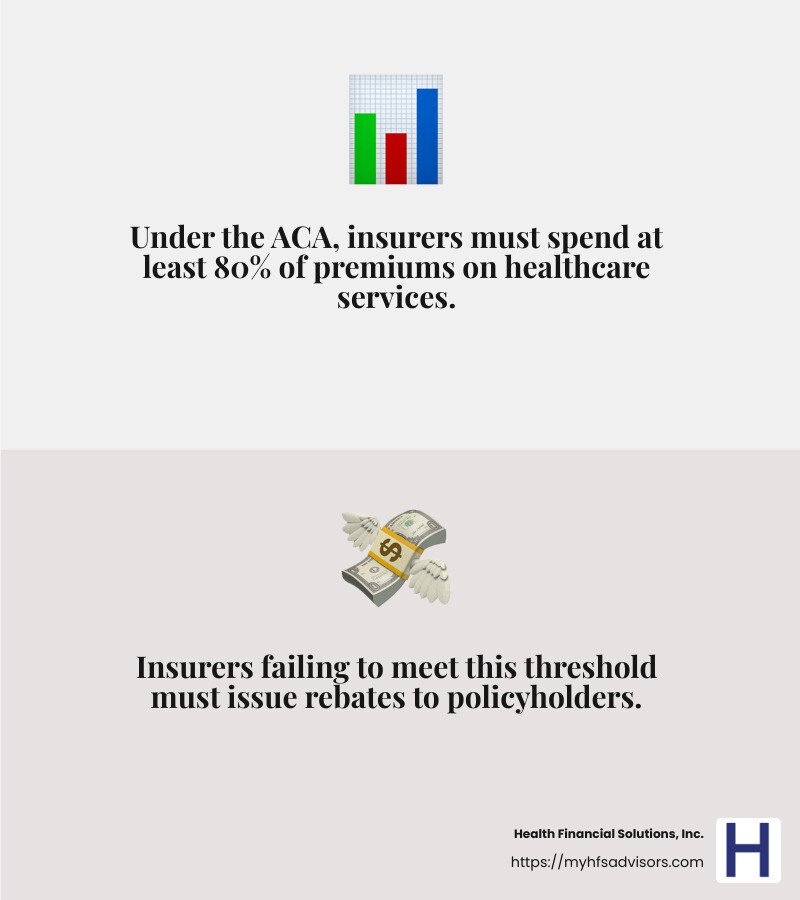 Under the ACA, insurers must spend at least 80% of premiums on healthcare services.

$

Insurers failing to meet this threshold must issue rebates to policyholders.

Health Financial Solutions, Inc.
https://myhfsadvisors.com

H