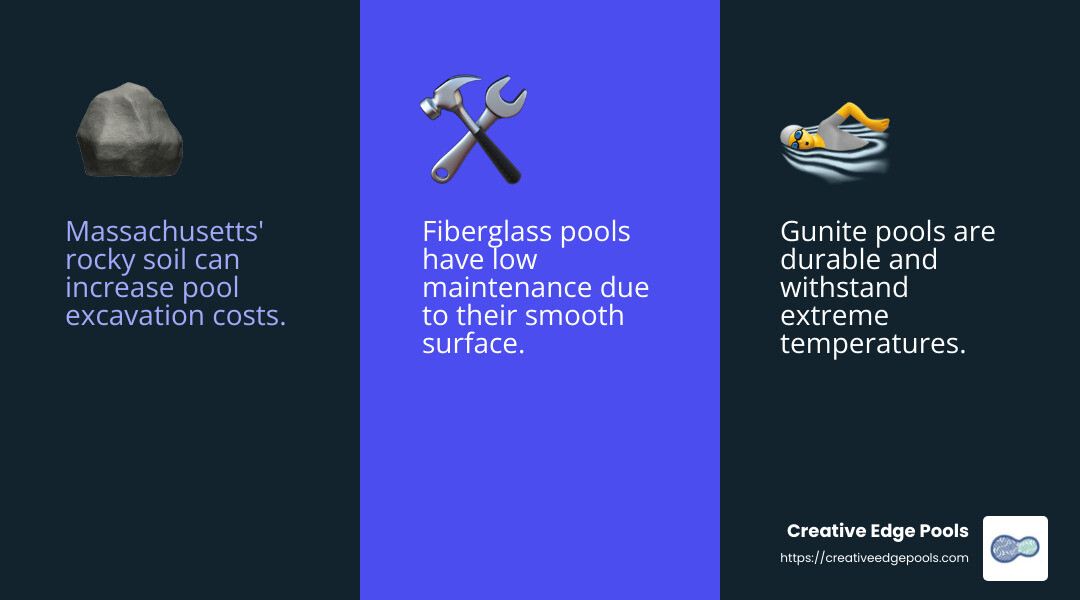 Massachusetts' rocky soil can increase pool excavation costs.

Fiberglass pools have low maintenance due to their smooth surface.

Gunite pools are durable and withstand extreme temperatures.

Creative Edge Pools
https://creativeedgepools.com