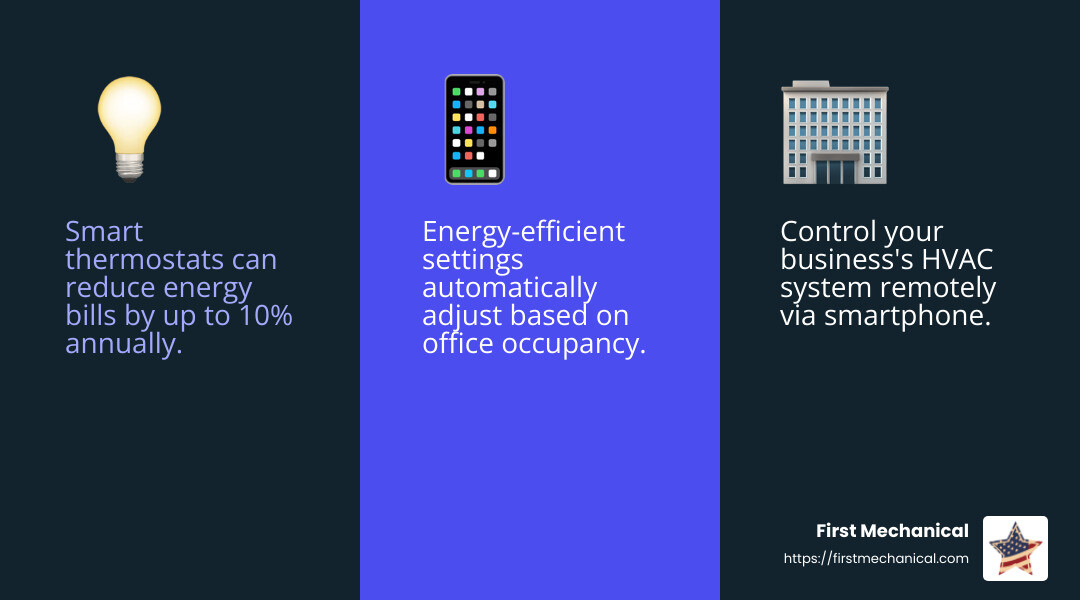 Smart thermostats can reduce energy bills by up to 10% annually.

Energy-efficient settings automatically adjust based on office occupancy.

Control your business's HVAC system remotely via smartphone.

First Mechanical
https://firstmechanical.com