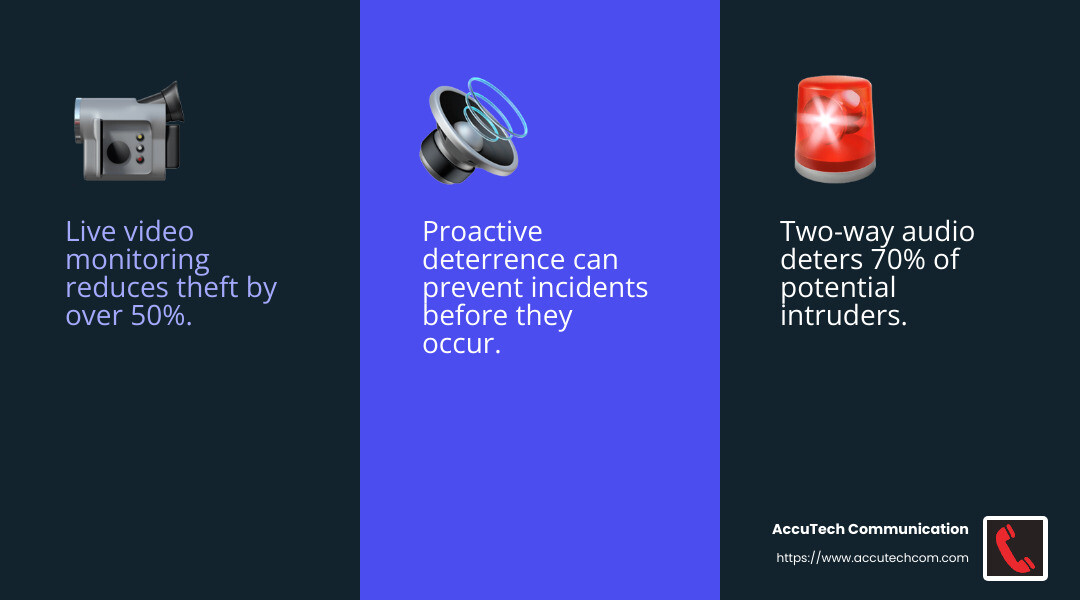 Live video monitoring reduces theft by over 50%.

Proactive deterrence can prevent incidents before they occur.

Two-way audio deters 70% of potential intruders.

AccuTech Communication
https://www.accutechcom.com