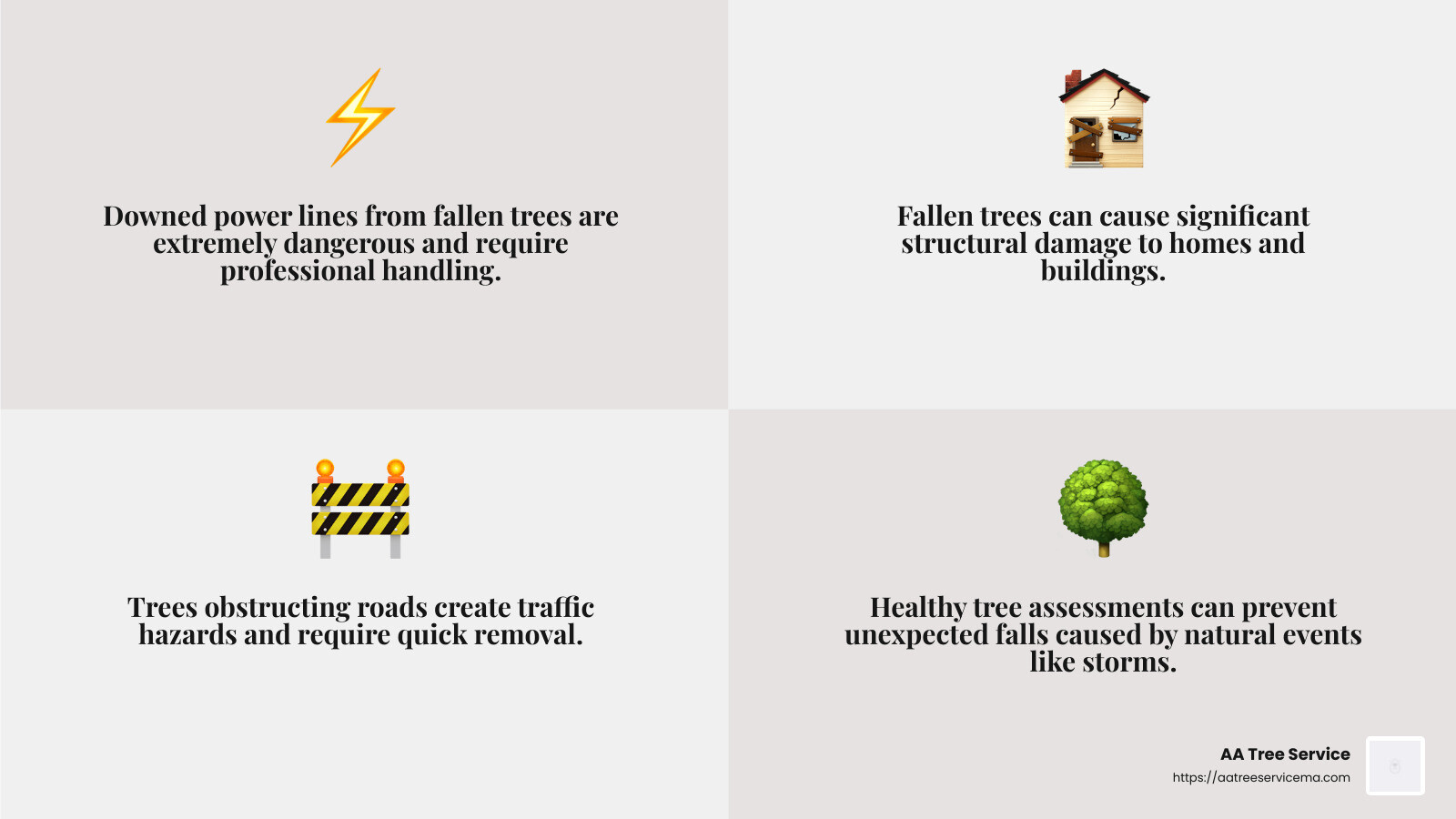 Downed power lines from fallen trees are extremely dangerous and require professional handling.

Fallen trees can cause significant structural damage to homes and buildings.

Trees obstructing roads create traffic hazards and require quick removal.

Healthy tree assessments can prevent unexpected falls caused by natural events like storms.

AA Tree Service
https://aatreeservicema.com