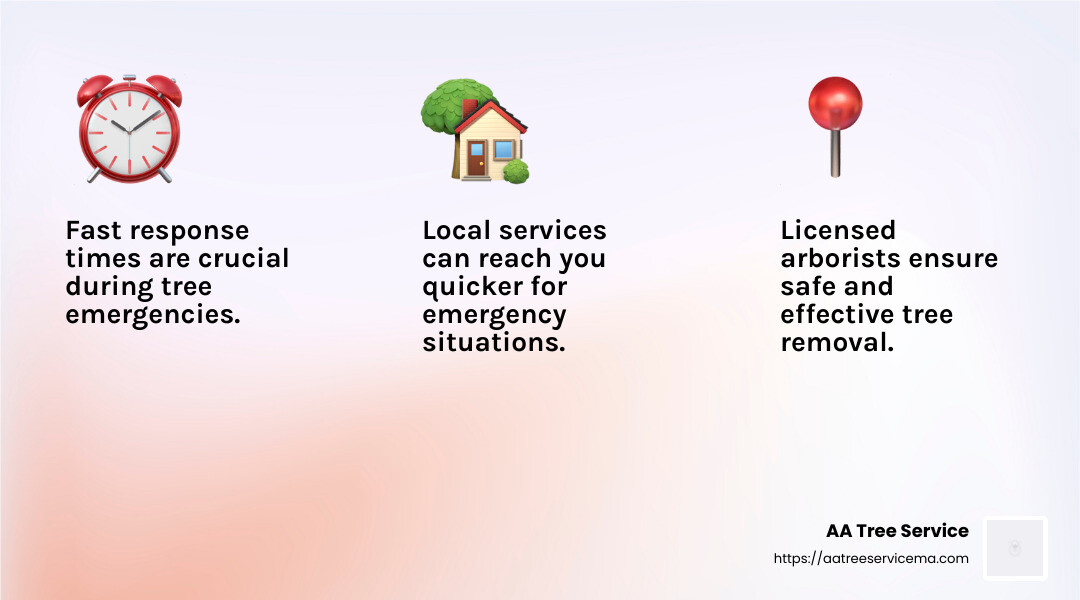 Fast response times are crucial during tree emergencies.

Local services can reach you quicker for emergency situations.

Licensed arborists ensure safe and effective tree removal.

AA Tree Service
https://aatreeservicema.com