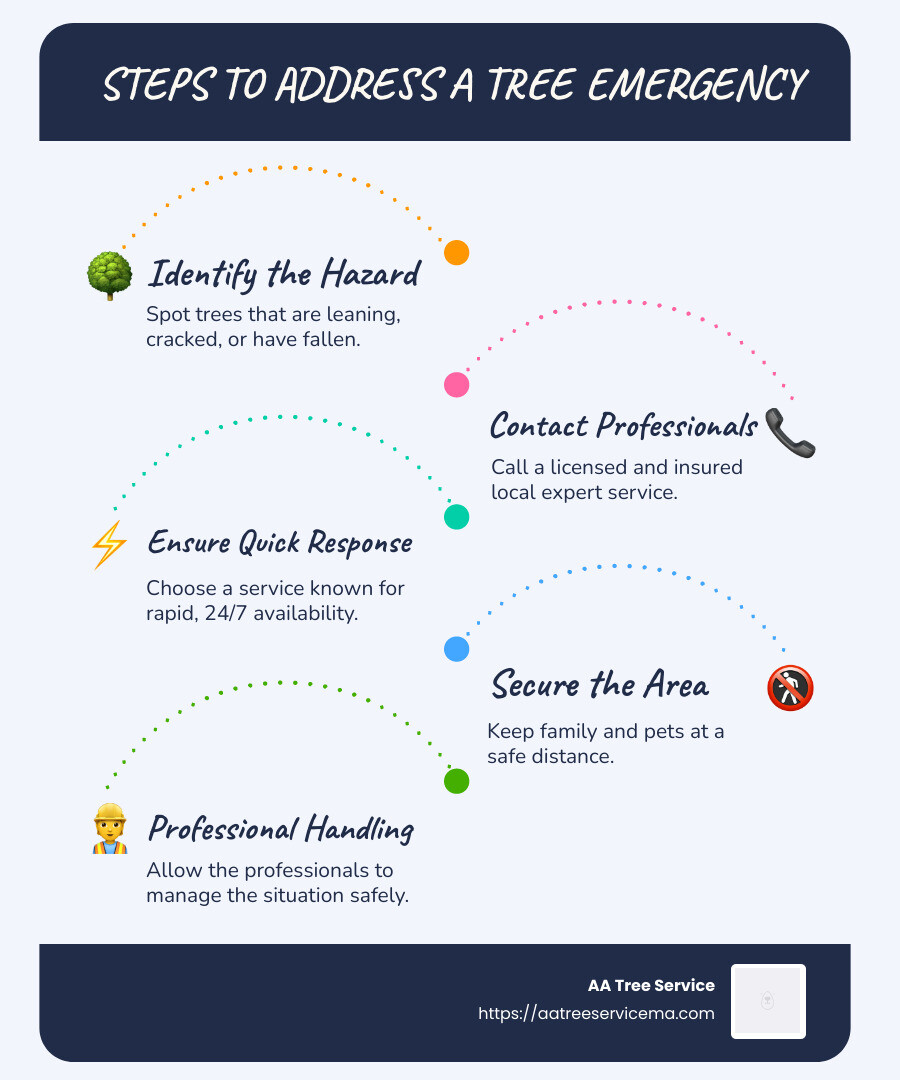 STEPS TO ADDRESS A TREE EMERGENCY

Identify the Hazard
Spot trees that are leaning, cracked, or have fallen.

Contact Professionals
Call a licensed and insured local expert service.

Ensure Quick Response
Choose a service known for rapid, 24/7 availability.

Secure the Area
Keep family and pets at a safe distance.

Professional Handling
Allow the professionals to manage the situation safely.

AA Tree Service
https://aatreeservicema.com