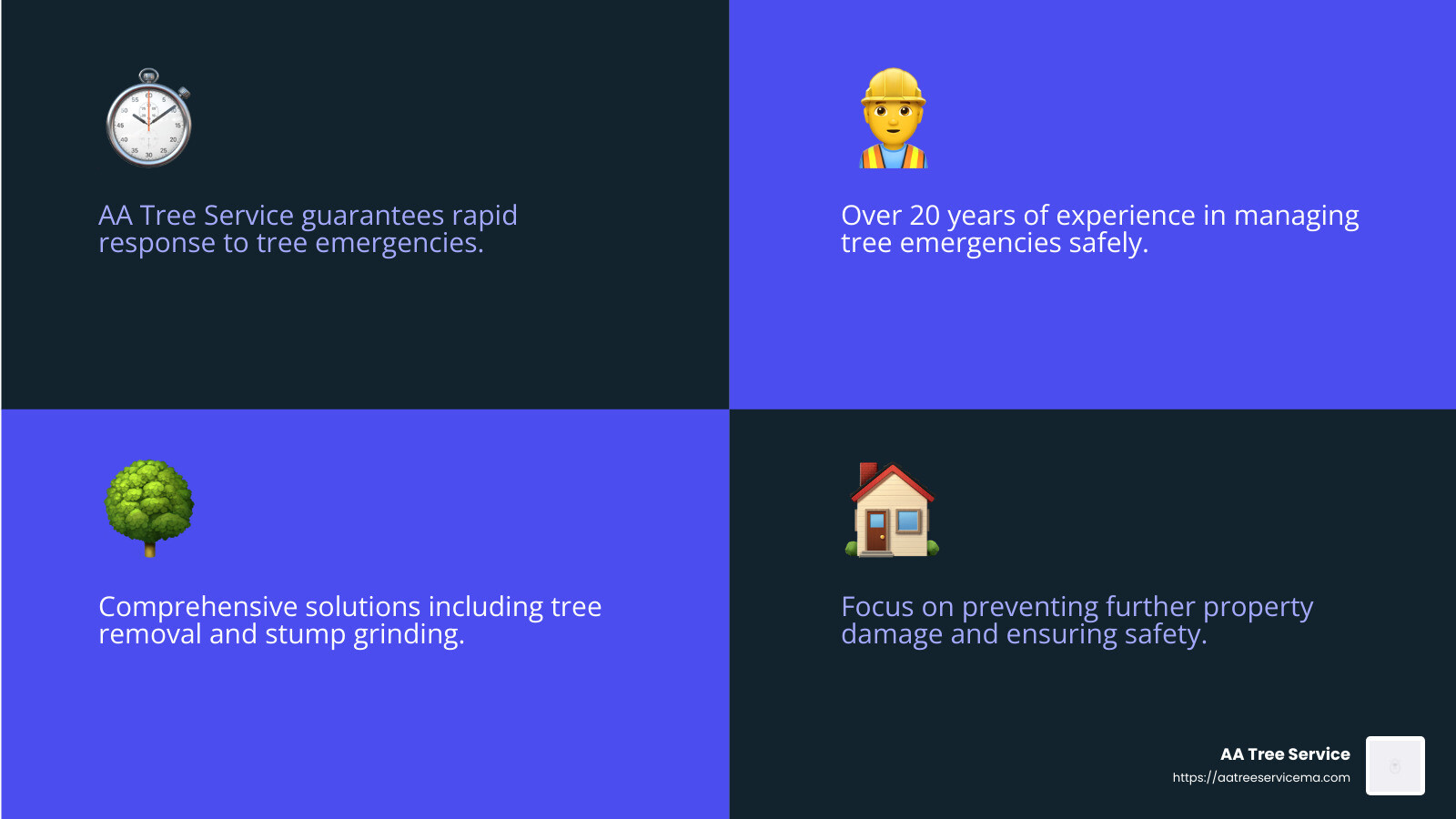 AA Tree Service guarantees rapid response to tree emergencies.

Over 20 years of experience in managing tree emergencies safely.

Comprehensive solutions including tree removal and stump grinding.

Focus on preventing further property damage and ensuring safety.

AA Tree Service
https://aatreeservicema.com