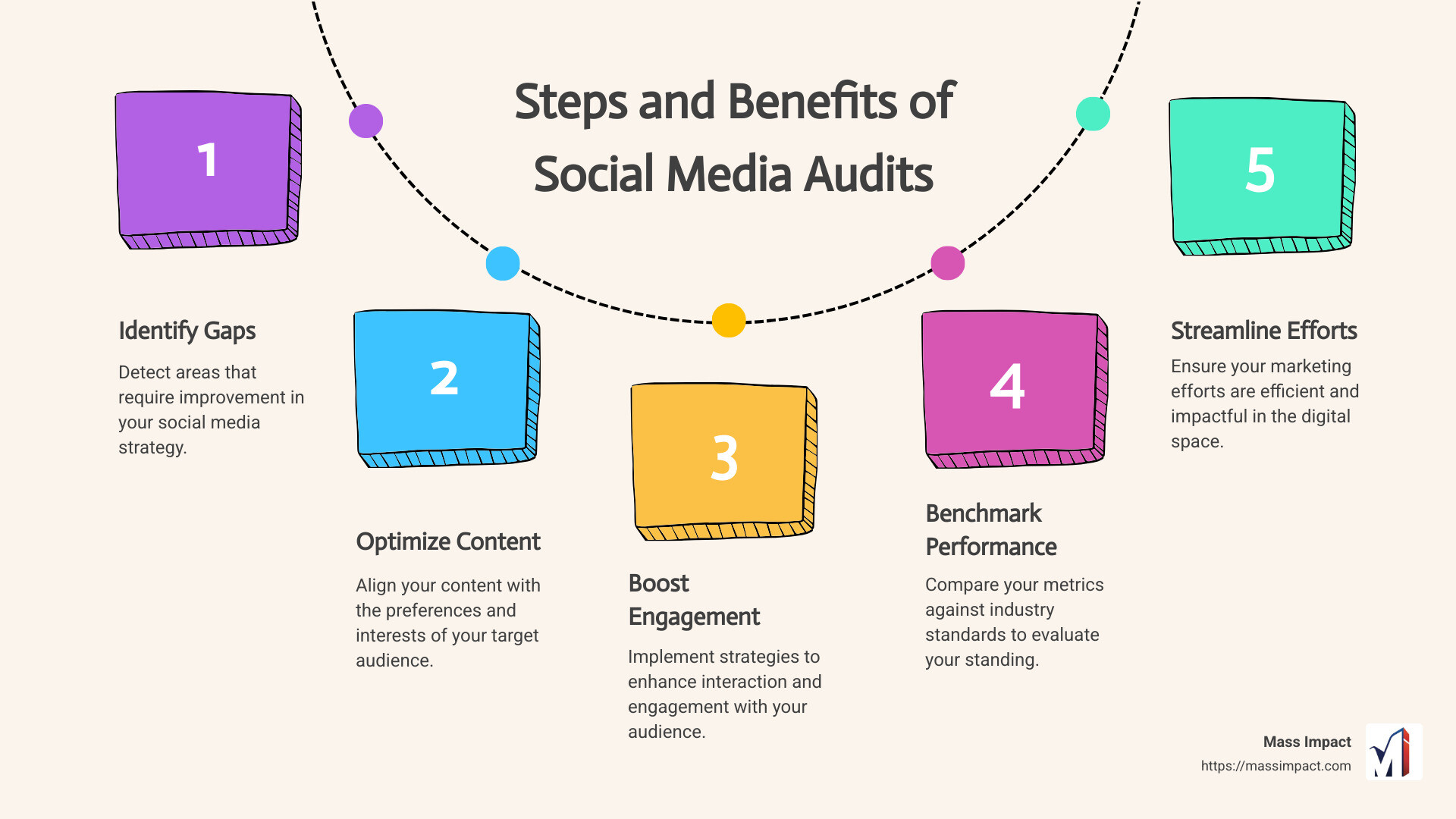 Steps and Benefits of Social Media Audits

1

Identify Gaps

Detect areas that require improvement in your social media strategy.

2

Optimize Content

Align your content with the preferences and interests of your target audience.

3

Boost Engagement

Implement strategies to enhance interaction and engagement with your audience.

4

Benchmark Performance

Compare your metrics against industry standards to evaluate your standing.

5

Streamline Efforts

Ensure your marketing efforts are efficient and impactful in the digital space.

Mass Impact
https://massimpact.com