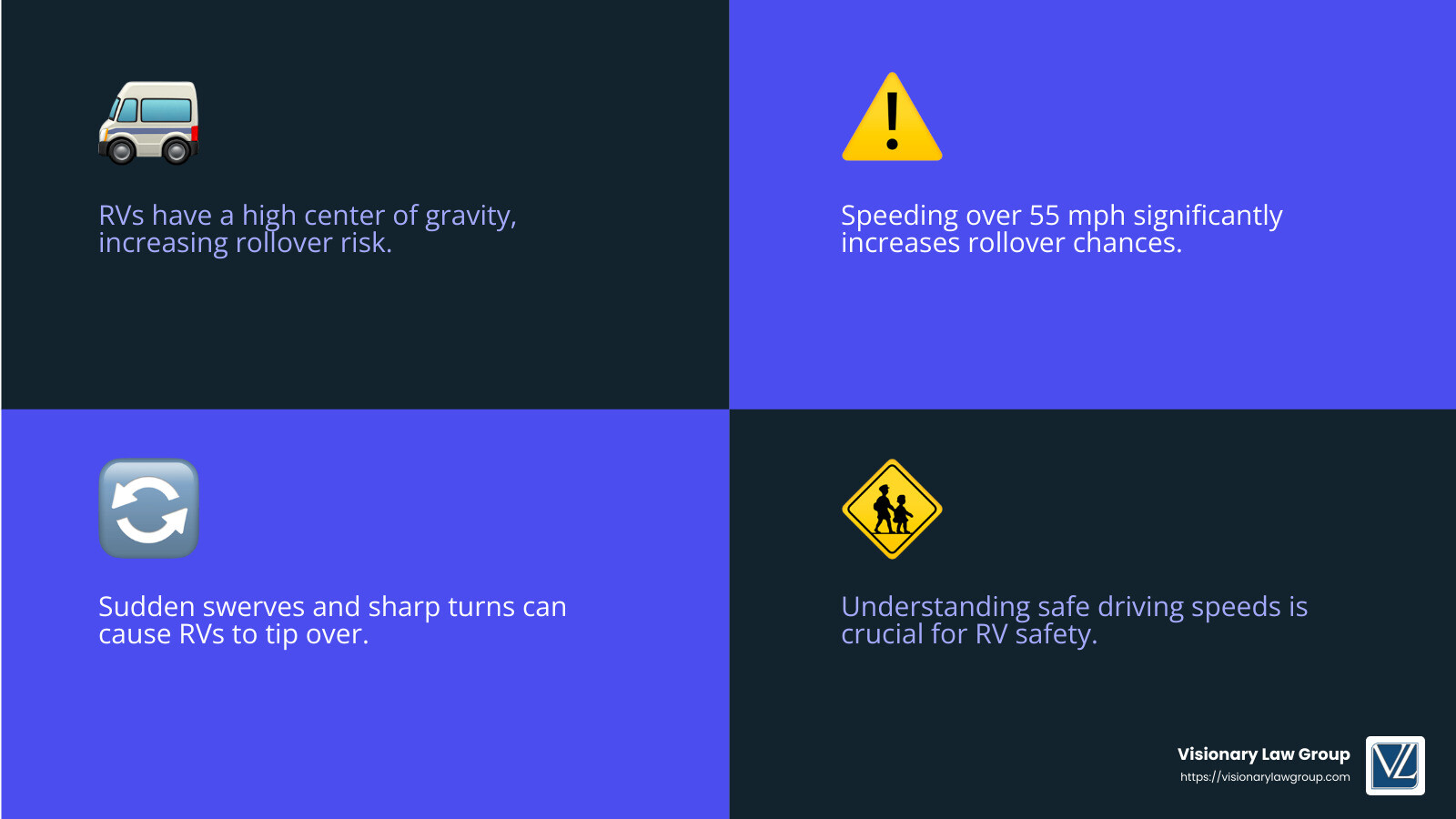 RVs have a high center of gravity, increasing rollover risk.

Speeding over 55 mph significantly increases rollover chances.

Sudden swerves and sharp turns can cause RVs to tip over.

Understanding safe driving speeds is crucial for RV safety.

Visionary Law Group
https://visionarylawgroup.com

VL