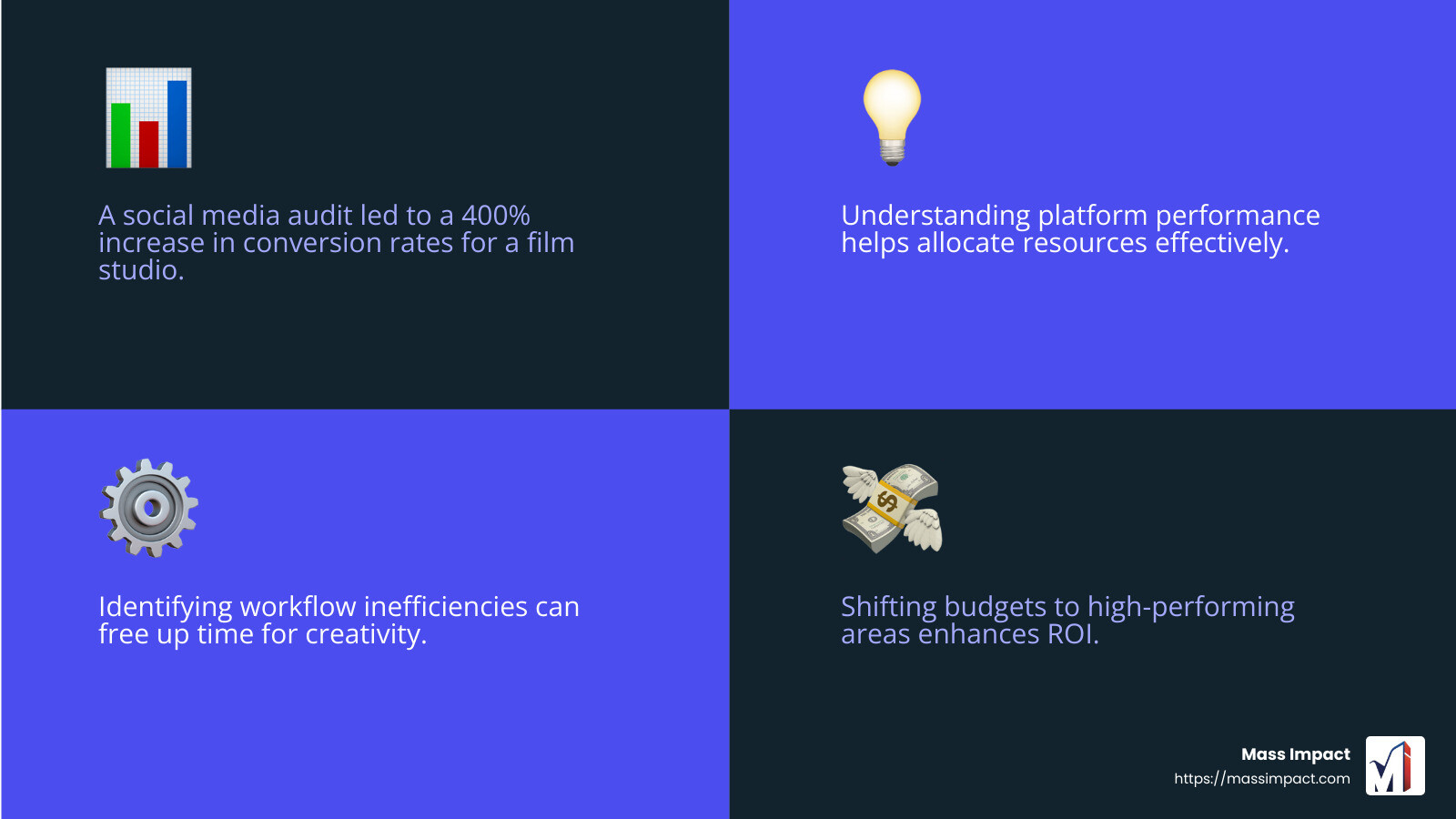 A social media audit led to a 400% increase in conversion rates for a film studio.

Understanding platform performance helps allocate resources effectively.

Identifying workflow inefficiencies can free up time for creativity.

Shifting budgets to high-performing areas enhances ROI.

Mass Impact
https://massimpact.com