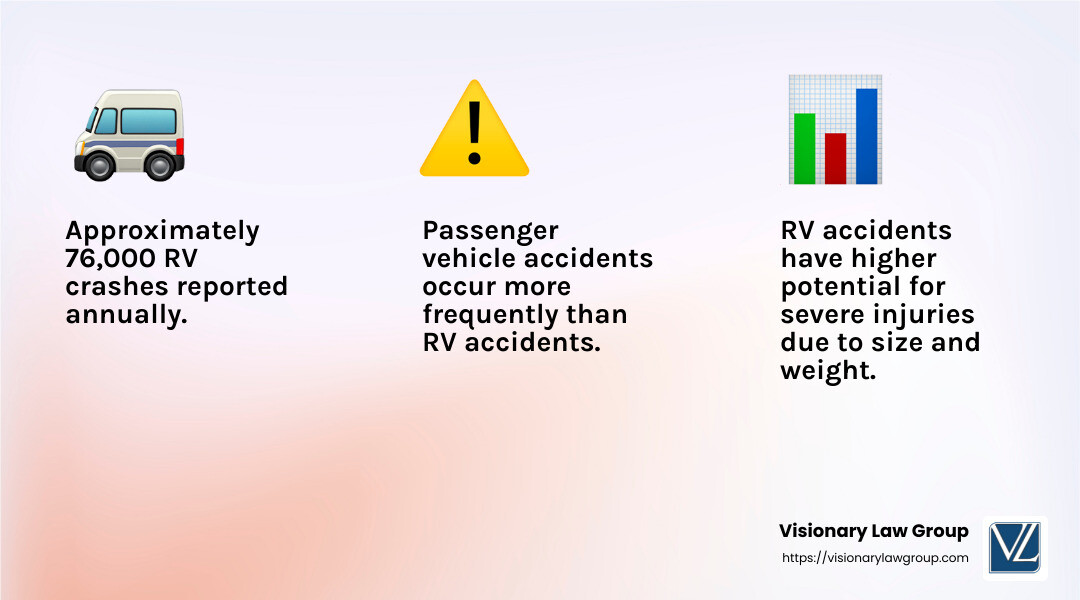 Approximately 76,000 RV crashes reported annually.

Passenger vehicle accidents occur more frequently than RV accidents.

RV accidents have higher potential for severe injuries due to size and weight.

Visionary Law Group
https://visionarylawgroup.com

VL