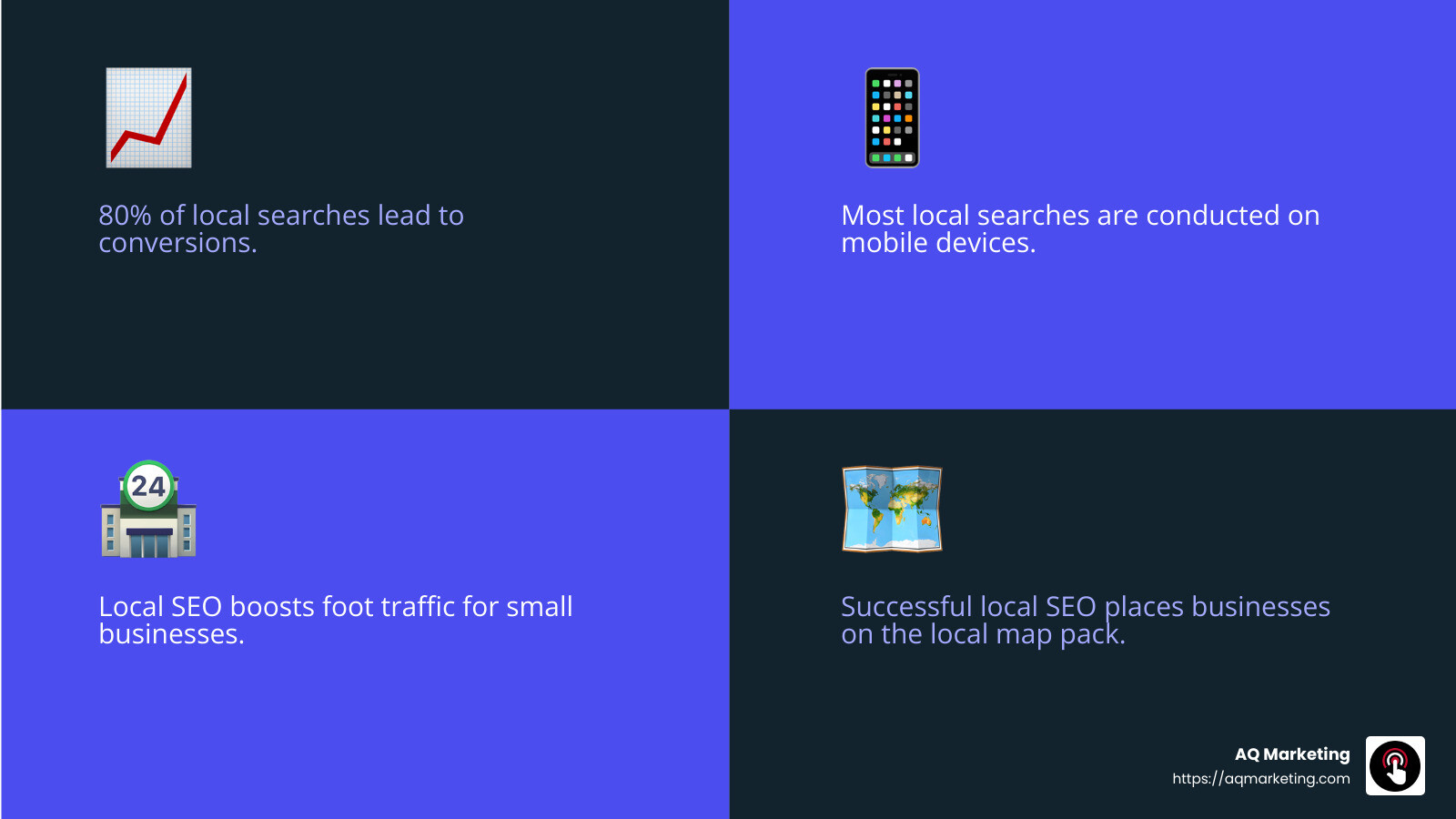 80% of local searches lead to conversions.

Most local searches are conducted on mobile devices.

24

Local SEO boosts foot traffic for small businesses.

Successful local SEO places businesses on the local map pack.

AQ Marketing
https://aqmarketing.com