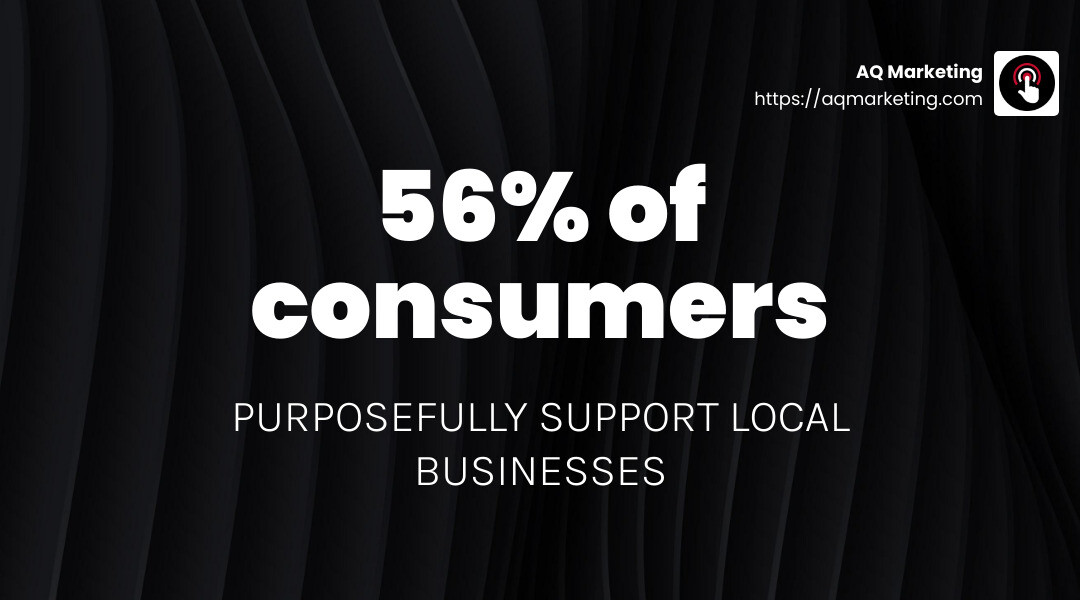 AQ Marketing
https://aqmarketing.com

56% of consumers

PURPOSEFULLY SUPPORT LOCAL BUSINESSES