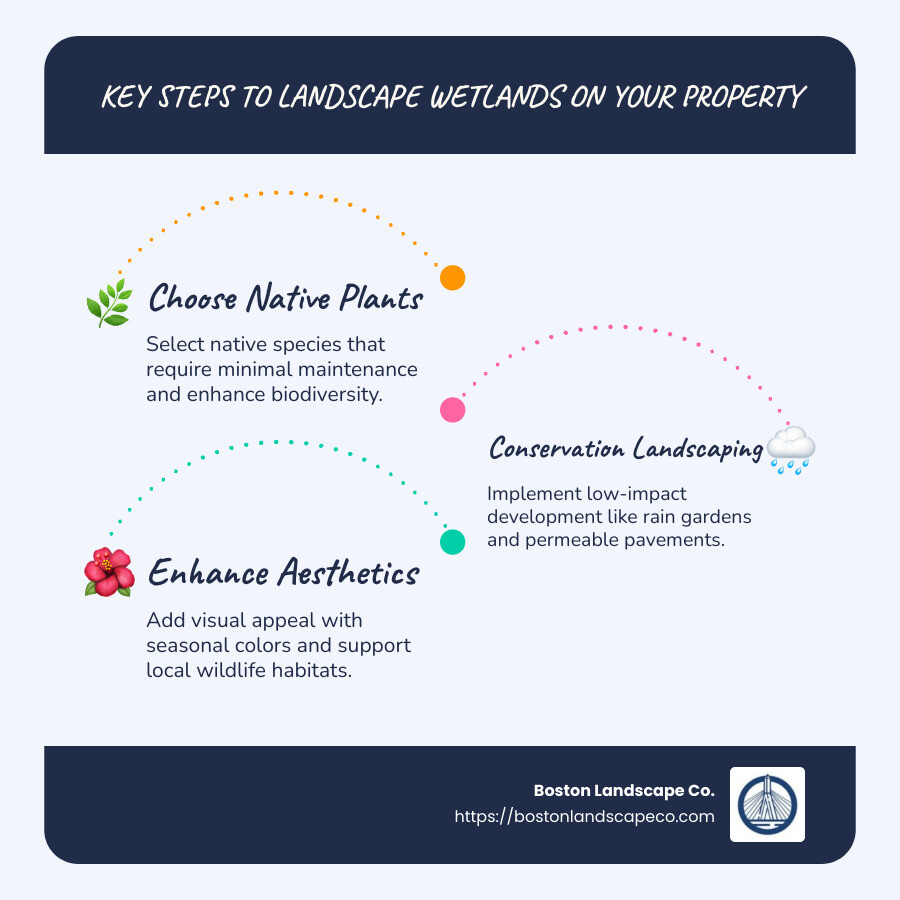 KEY STEPS TO LANDSCAPE WETLANDS ON YOUR PROPERTY

Choose Native Plants

Select native species that require minimal maintenance and enhance biodiversity.

Conservation Landscaping

Implement low-impact development like rain gardens and permeable pavements.

Enhance Aesthetics

Add visual appeal with seasonal colors and support local wildlife habitats.

Boston Landscape Co.
https://bostonlandscapeco.com