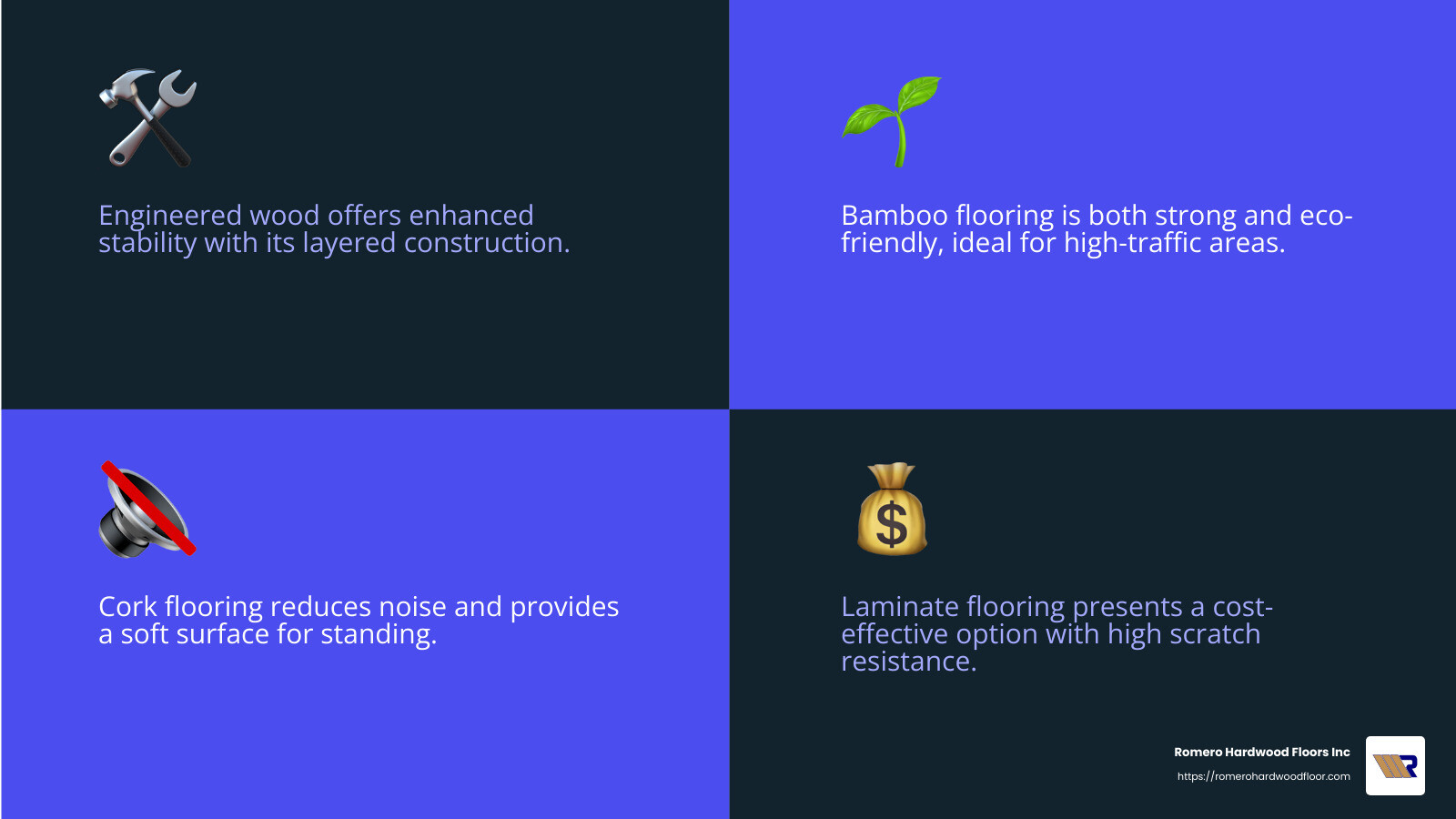 Engineered wood offers enhanced stability with its layered construction.

Bamboo flooring is both strong and eco-friendly, ideal for high-traffic areas.

Cork flooring reduces noise and provides a soft surface for standing.

Laminate flooring presents a cost-effective option with high scratch resistance.

Romero Hardwood Floors Inc
https://romerohardwoodfloor.com