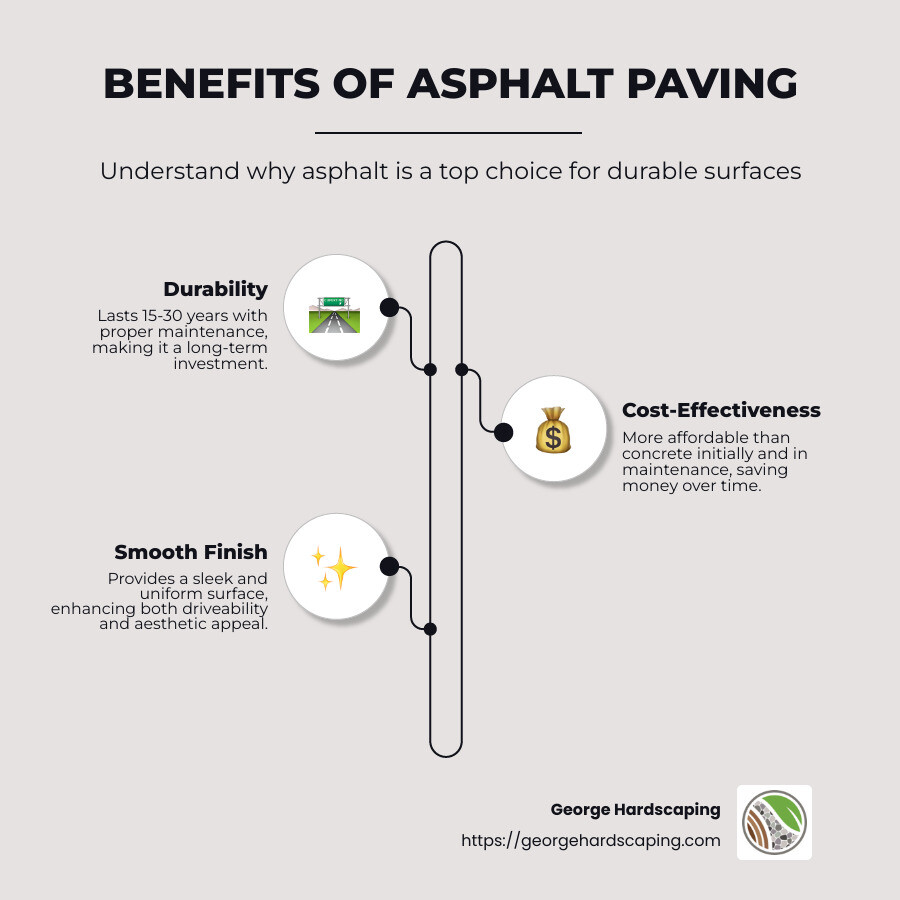 BENEFITS OF ASPHALT PAVING

Understand why asphalt is a top choice for durable surfaces

Durability
Lasts 15-30 years with proper maintenance, making it a long-term investment.

Cost-Effectiveness
More affordable than concrete initially and in maintenance, saving money over time.

Smooth Finish
Provides a sleek and uniform surface, enhancing both driveability and aesthetic appeal.

George Hardscaping
https://georgehardscaping.com