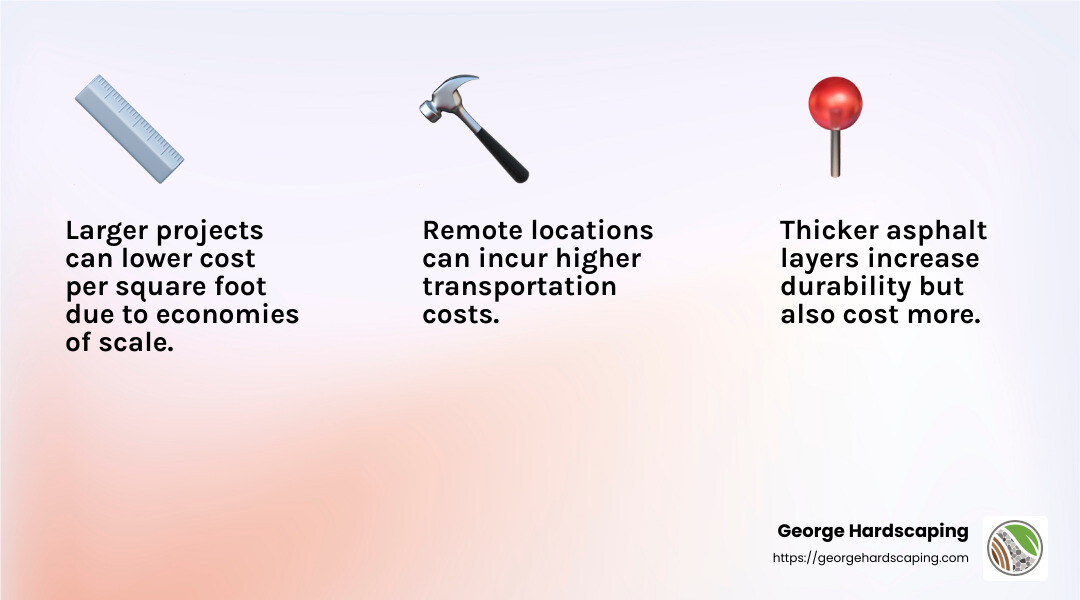 Larger projects can lower cost per square foot due to economies of scale.

Remote locations can incur higher transportation costs.

Thicker asphalt layers increase durability but also cost more.

George Hardscaping
https://georgehardscaping.com