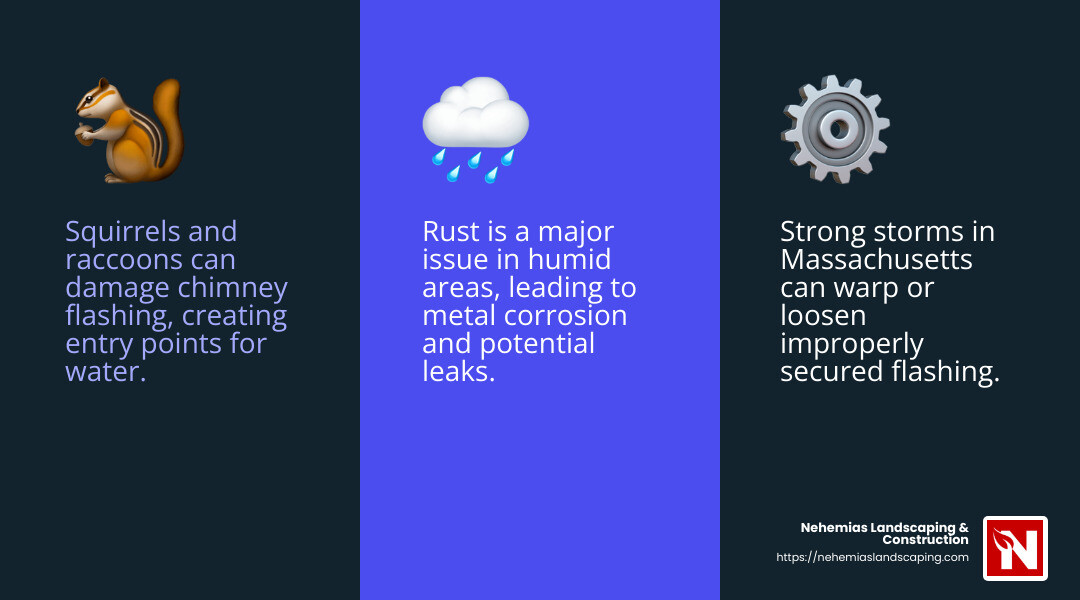 Squirrels and raccoons can damage chimney flashing, creating entry points for water.

Rust is a major issue in humid areas, leading to metal corrosion and potential leaks.

Strong storms in Massachusetts can warp or loosen improperly secured flashing.

Nehemias Landscaping & Construction
https://nehemiaslandscaping.com

N