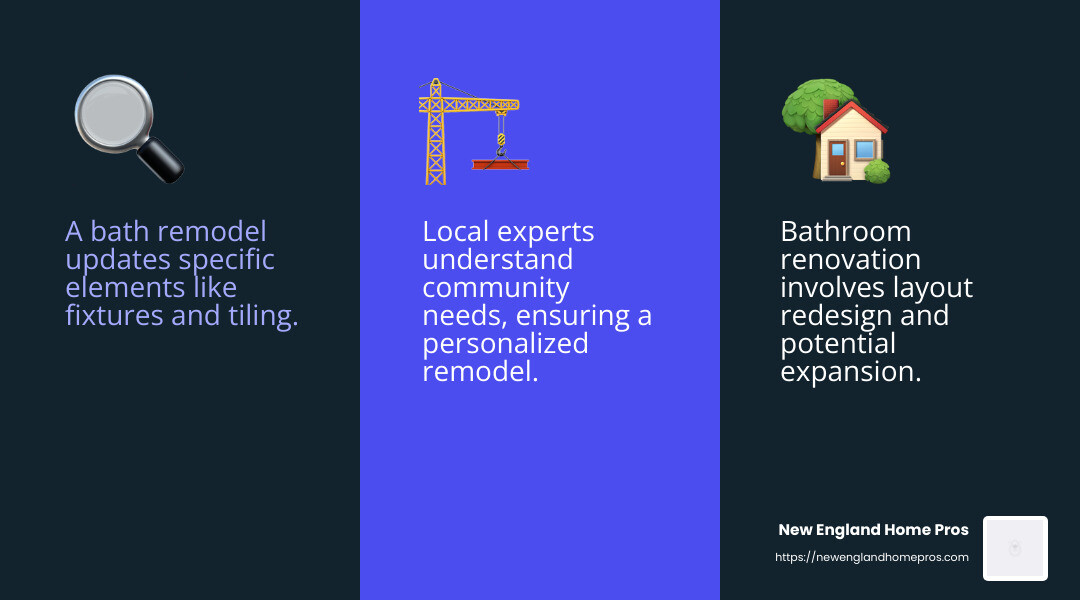 A bath remodel updates specific elements like fixtures and tiling.

Local experts understand community needs, ensuring a personalized remodel.

Bathroom renovation involves layout redesign and potential expansion.

New England Home Pros
https://newenglandhomepros.com