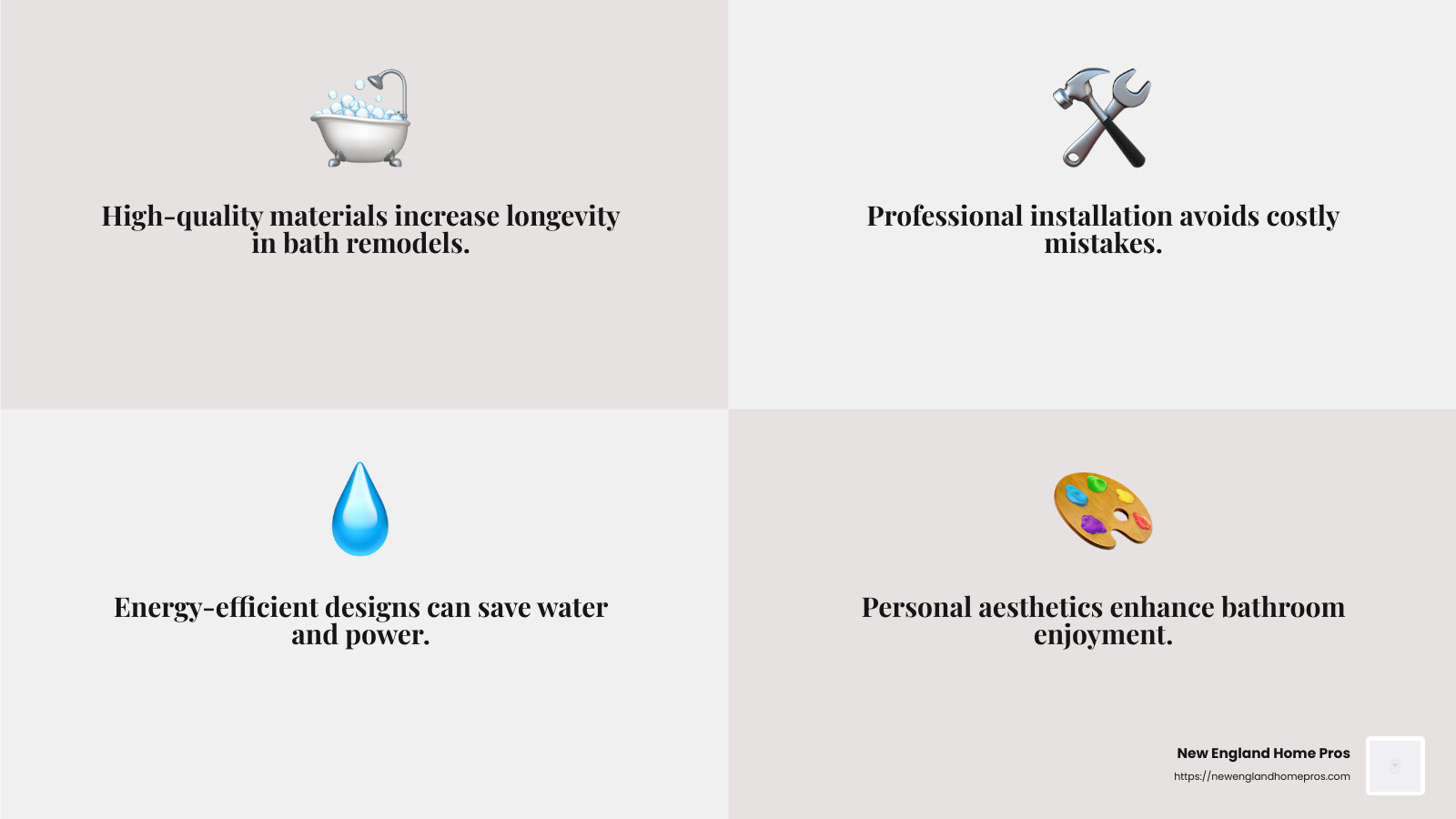 High-quality materials increase longevity in bath remodels.

Professional installation avoids costly mistakes.

Energy-efficient designs can save water and power.

Personal aesthetics enhance bathroom enjoyment.

New England Home Pros
https://newenglandhomepros.com