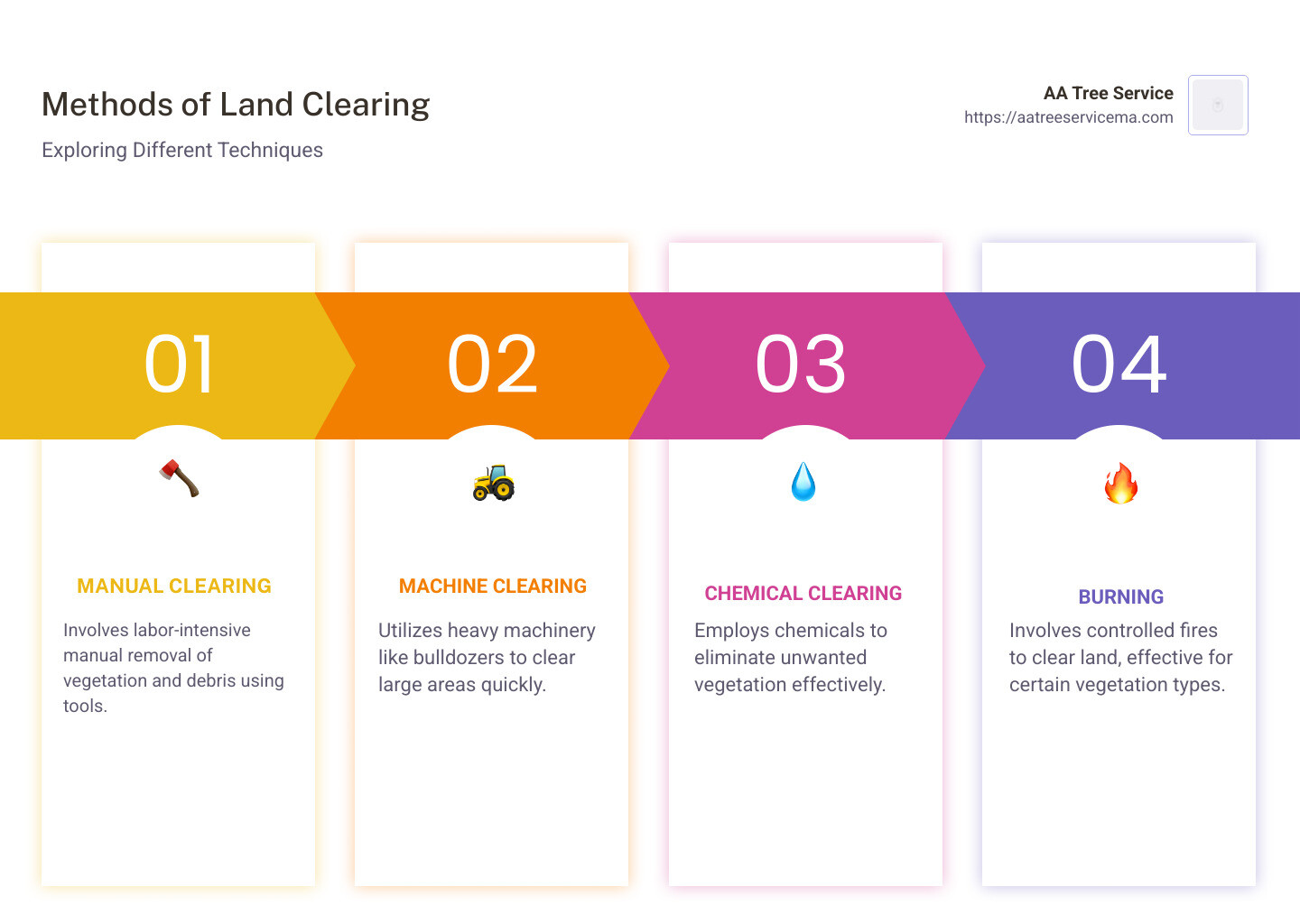 Methods of Land Clearing

Exploring Different Techniques

AA Tree Service
https://aatreeservicema.com

01

MANUAL CLEARING

Involves labor-intensive manual removal of vegetation and debris using tools.

02

MACHINE CLEARING

Utilizes heavy machinery like bulldozers to clear large areas quickly.

03

CHEMICAL CLEARING

Employs chemicals to eliminate unwanted vegetation effectively.

04

BURNING

Involves controlled fires to clear land, effective for certain vegetation types.