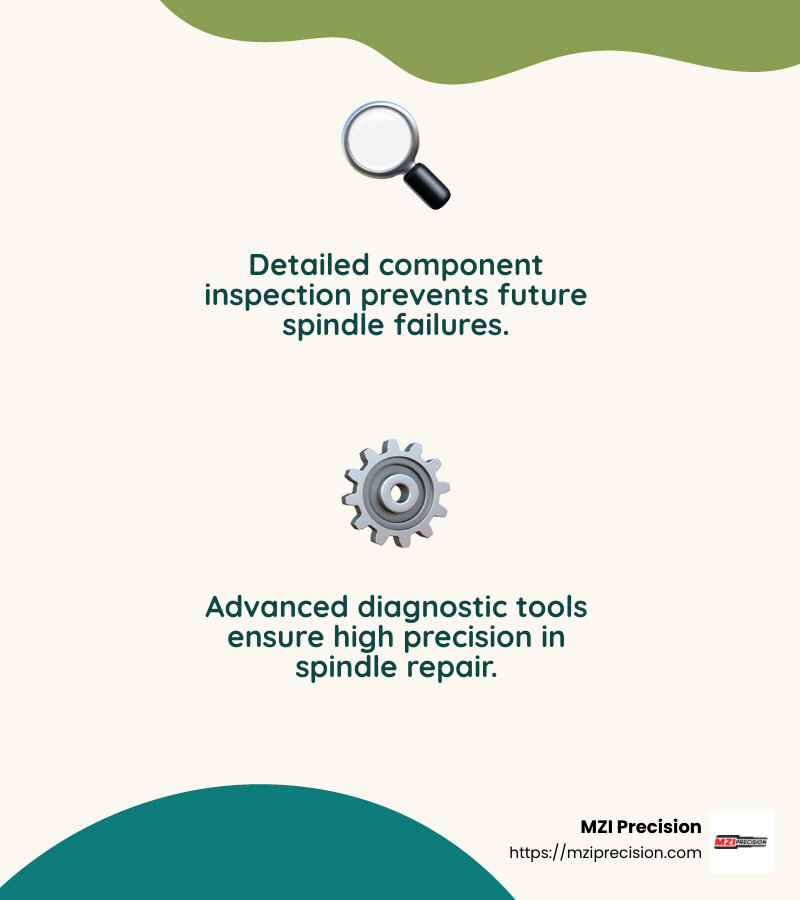 Detailed component inspection prevents future spindle failures.

Advanced diagnostic tools ensure high precision in spindle repair.

MZI Precision
https://mziprecision.com

MZI PRECISION