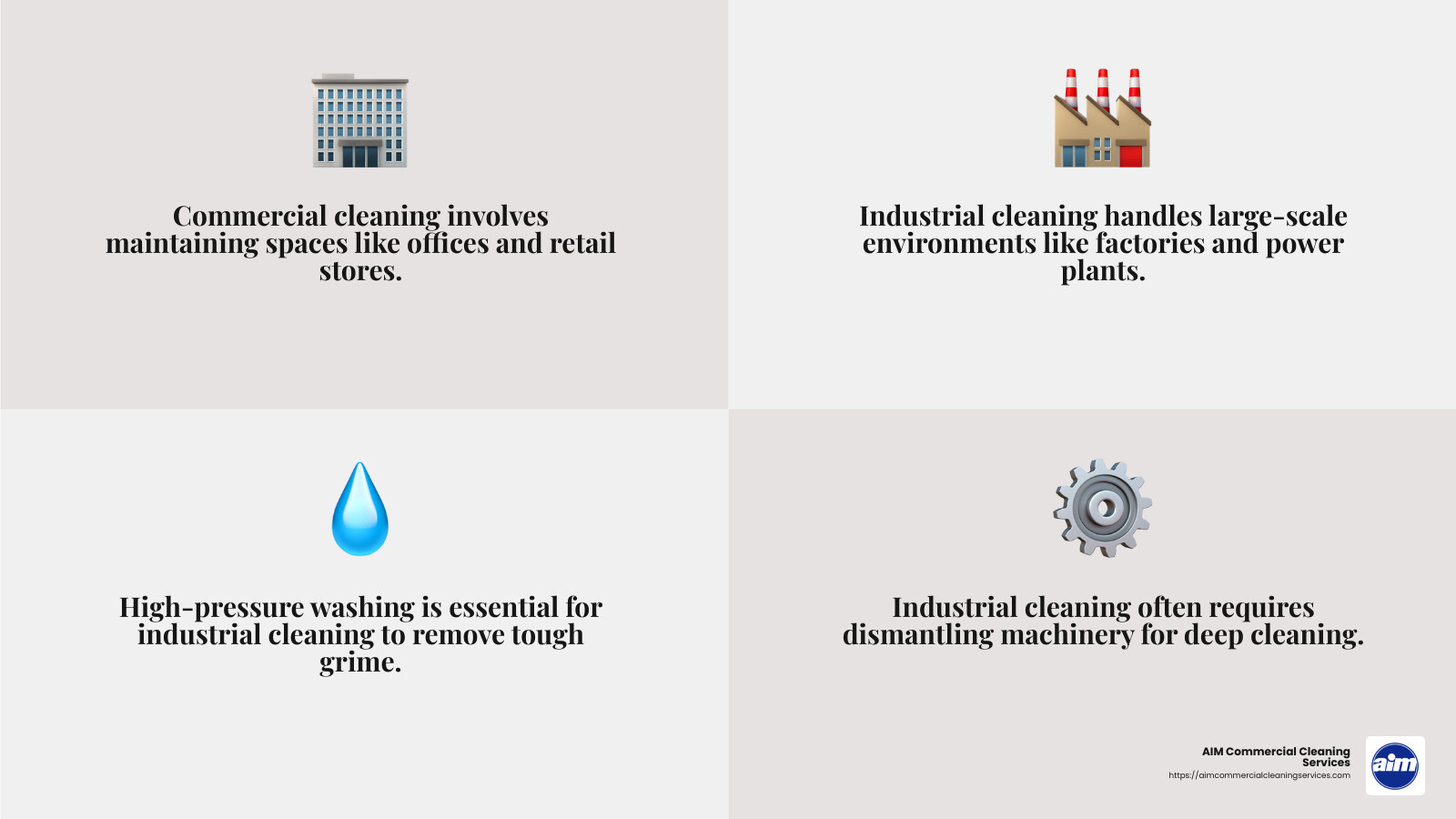 Commercial cleaning involves maintaining spaces like offices and retail stores.

Industrial cleaning handles large-scale environments like factories and power plants.

High-pressure washing is essential for industrial cleaning to remove tough grime.

Industrial cleaning often requires dismantling machinery for deep cleaning.

AIM Commercial Cleaning Services
https://aimcommercialcleaningservices.com

aim