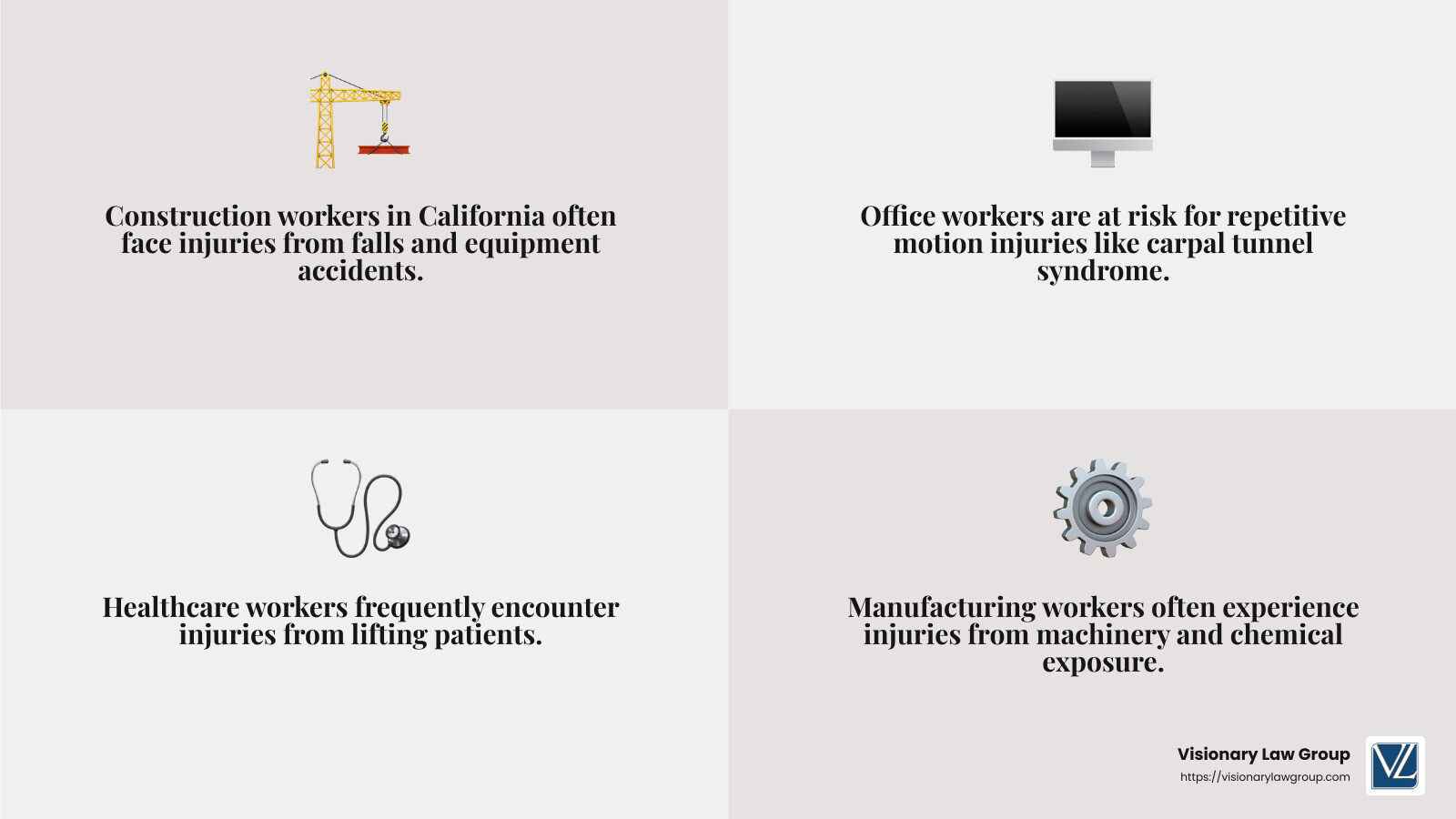 Construction workers in California often face injuries from falls and equipment accidents.

Office workers are at risk for repetitive motion injuries like carpal tunnel syndrome.

Healthcare workers frequently encounter injuries from lifting patients.

Manufacturing workers often experience injuries from machinery and chemical exposure.

Visionary Law Group
https://visionarylawgroup.com

VL